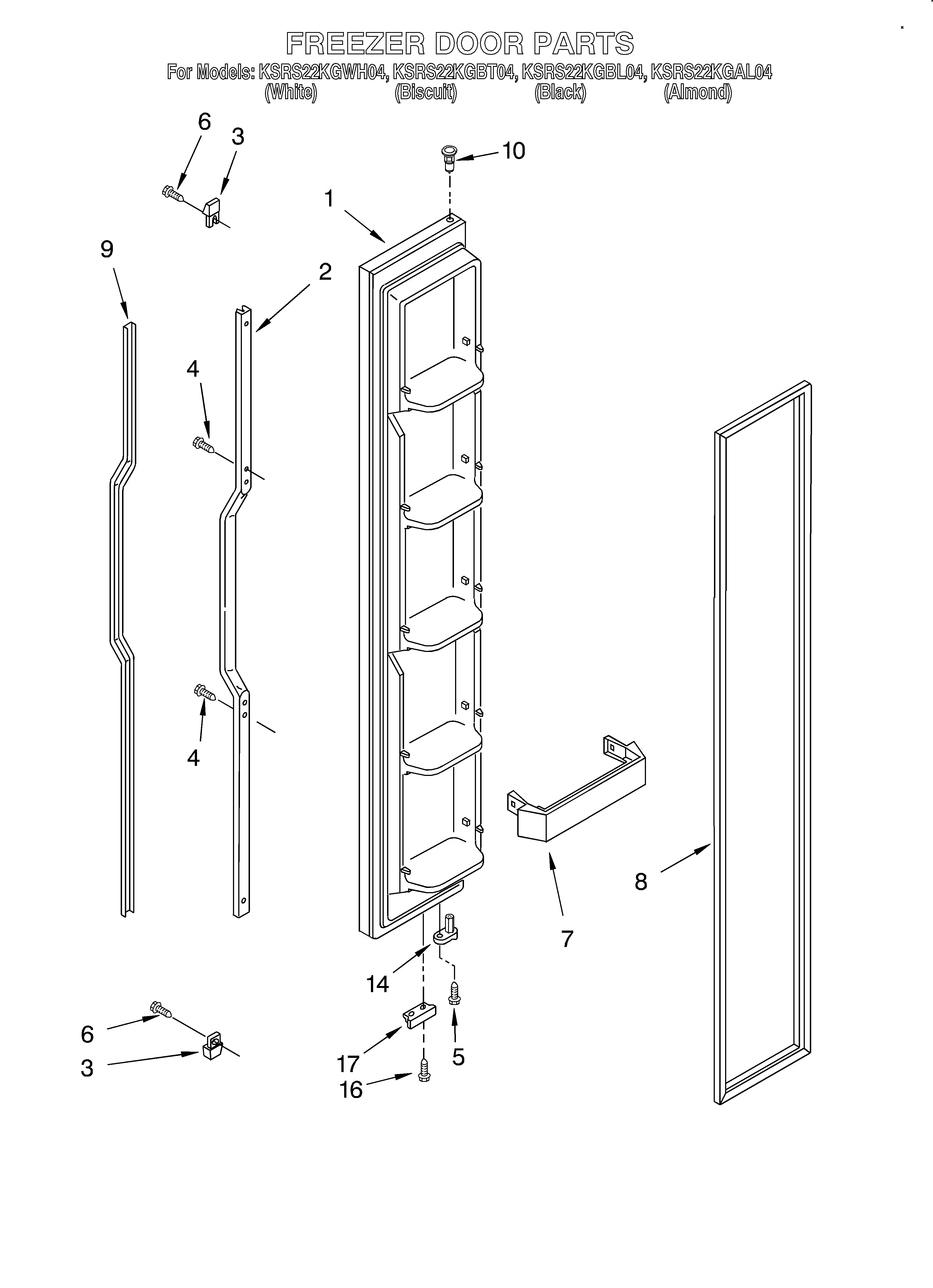 FREEZER DOOR PARTS
For Models: KSRS22KGWH04, KSRS22KGBT04, KSRS22KGBL04, KSRS22KGAL04
(White) (Biscuit) (Black) (Almond)

6
3
10
1
9
2
4
4
8
7
14
6
3
17
5
16