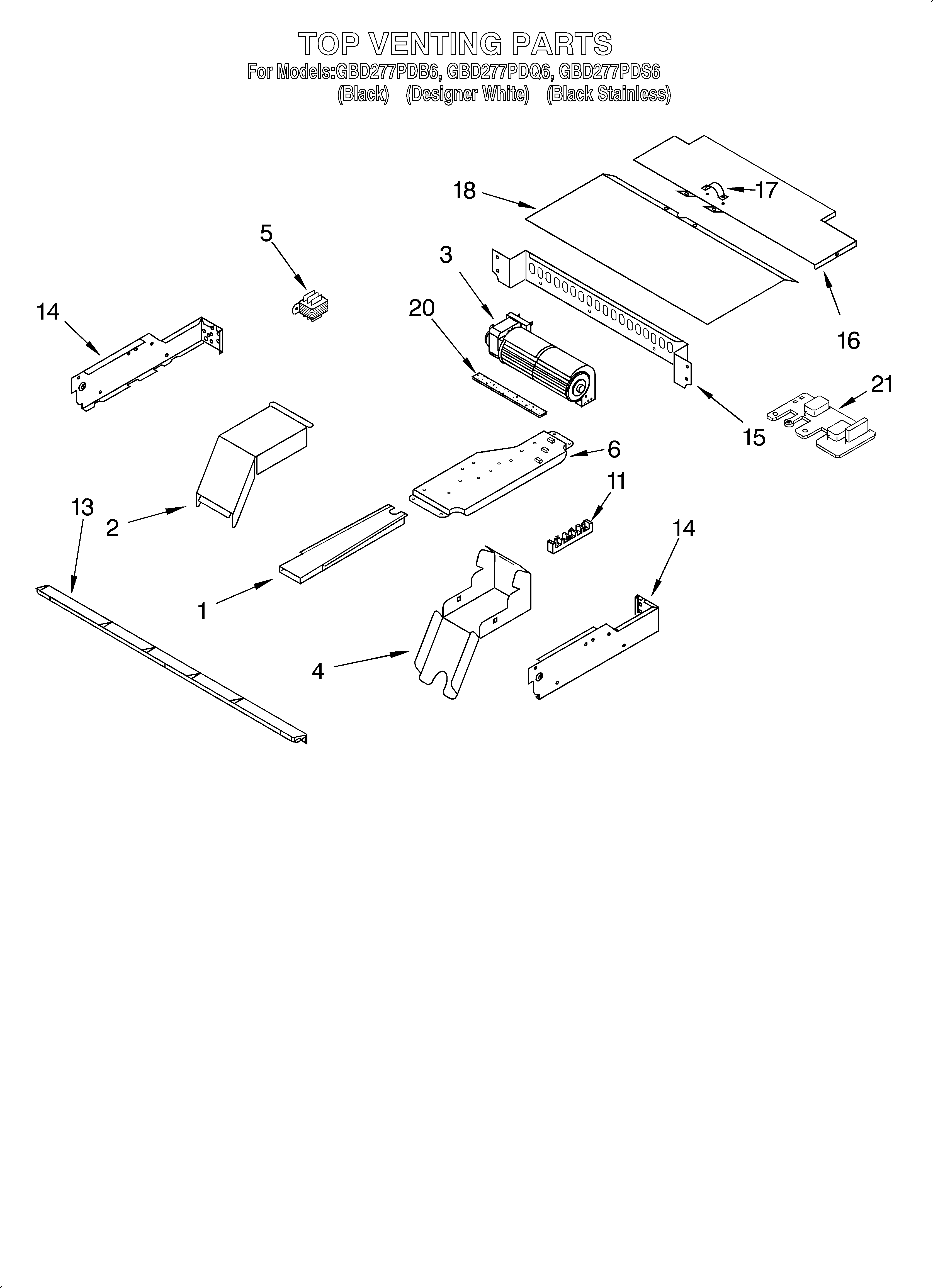 TOP VENTING PARTS
For Models:GBD277PDB6, GBD277PDQ6, GBD277PDS6
(Black) (Designer White) (Black Stainless)

18
17
5
3
14
20
16
21
15
6
11
13
2
14
1
4