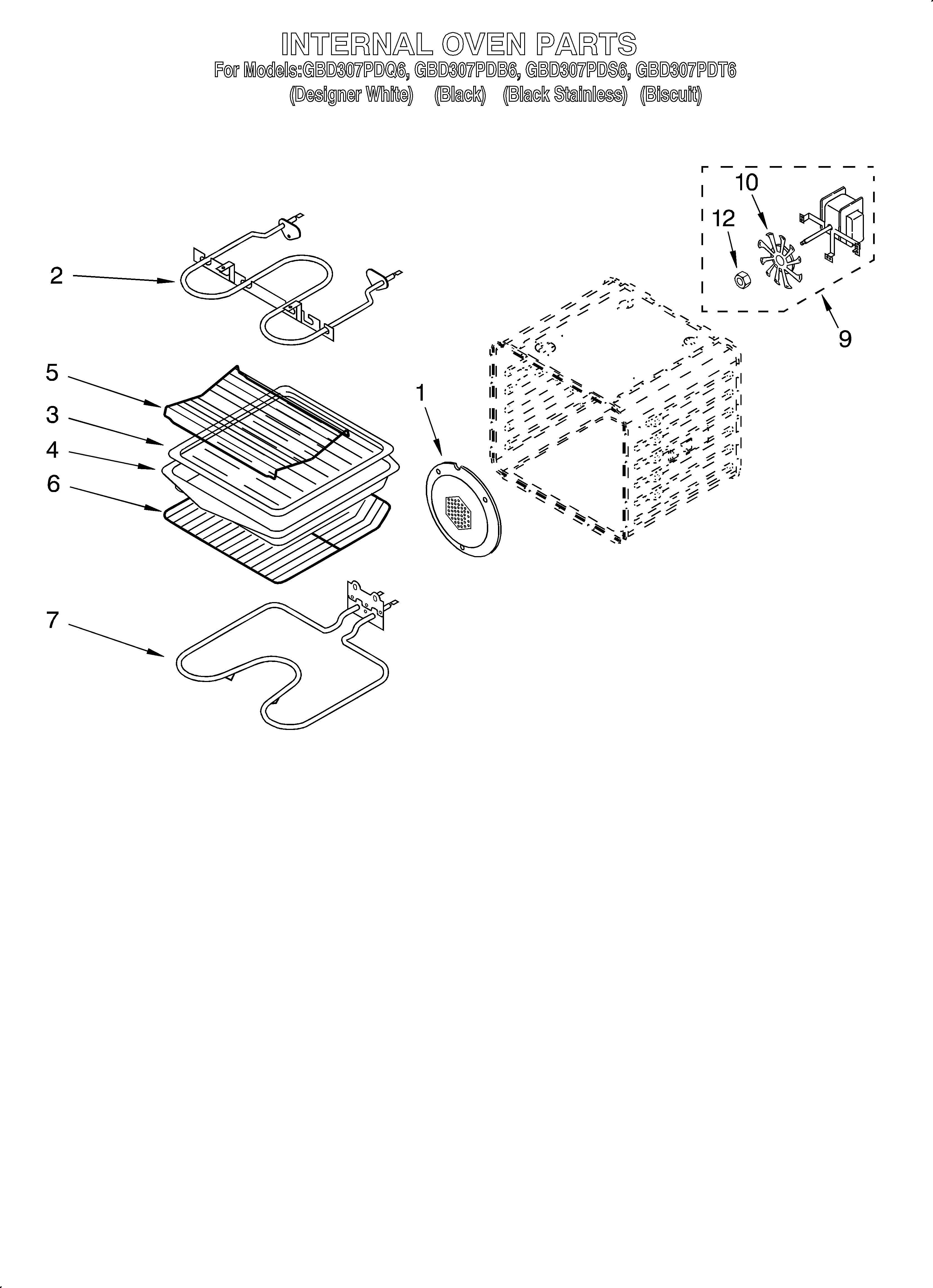 INTERNAL OVEN PARTS
For Models:GBD307PDQ6, GBD307PDB6, GBD307PDS6, GBD307PDT6
(Designer White) (Black) (Black Stainless) (Biscuit)

10
12
2
9
5
1
3
4
6
7