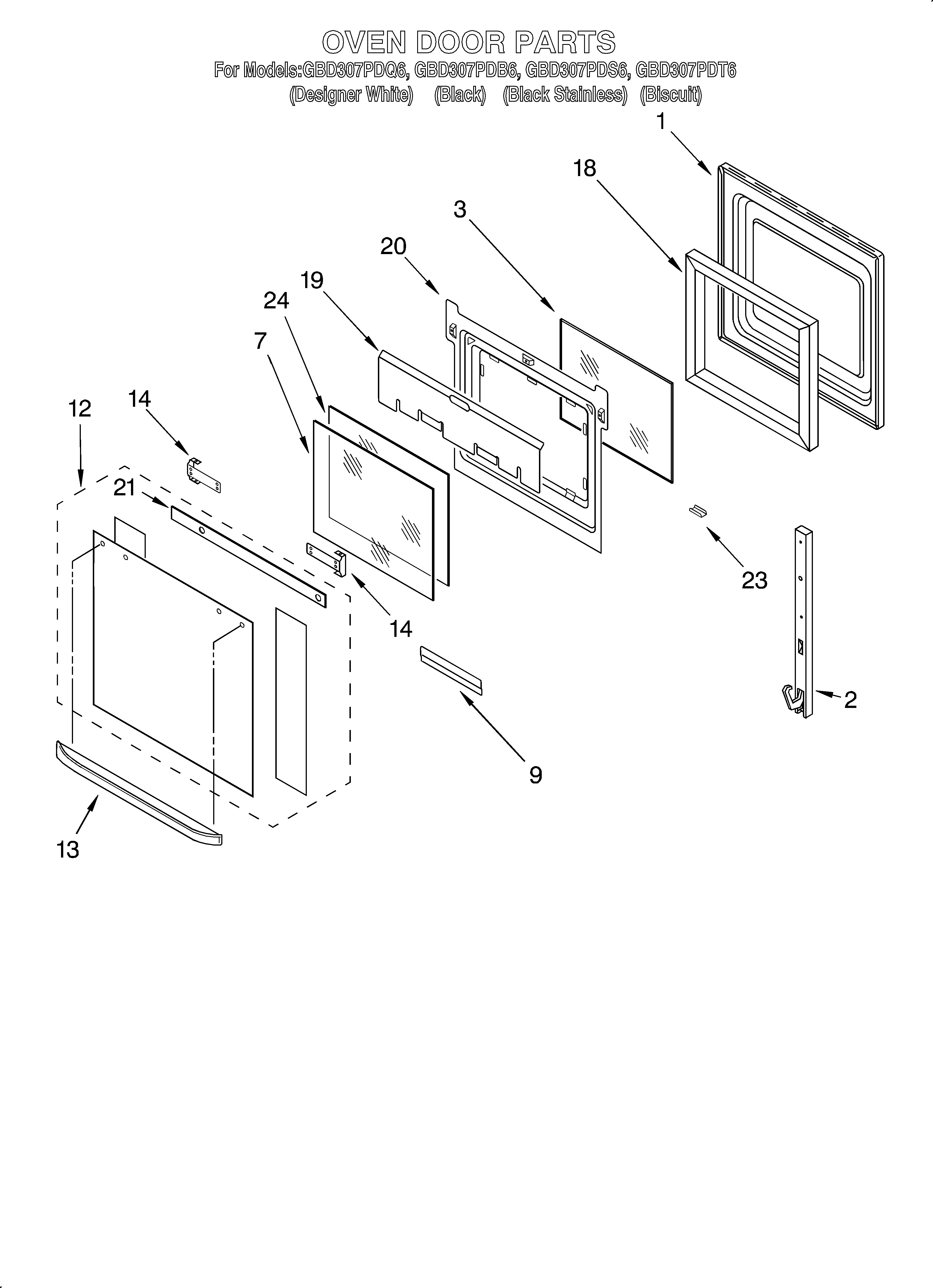 OVEN DOOR PARTS
For Models:GBD307PDQ6, GBD307PDB6, GBD307PDS6, GBD307PDT6
(Designer White) (Black) (Black Stainless) (Biscuit)

1
18
3
20
19
24
7
12
14
21
14
23
2
9
13