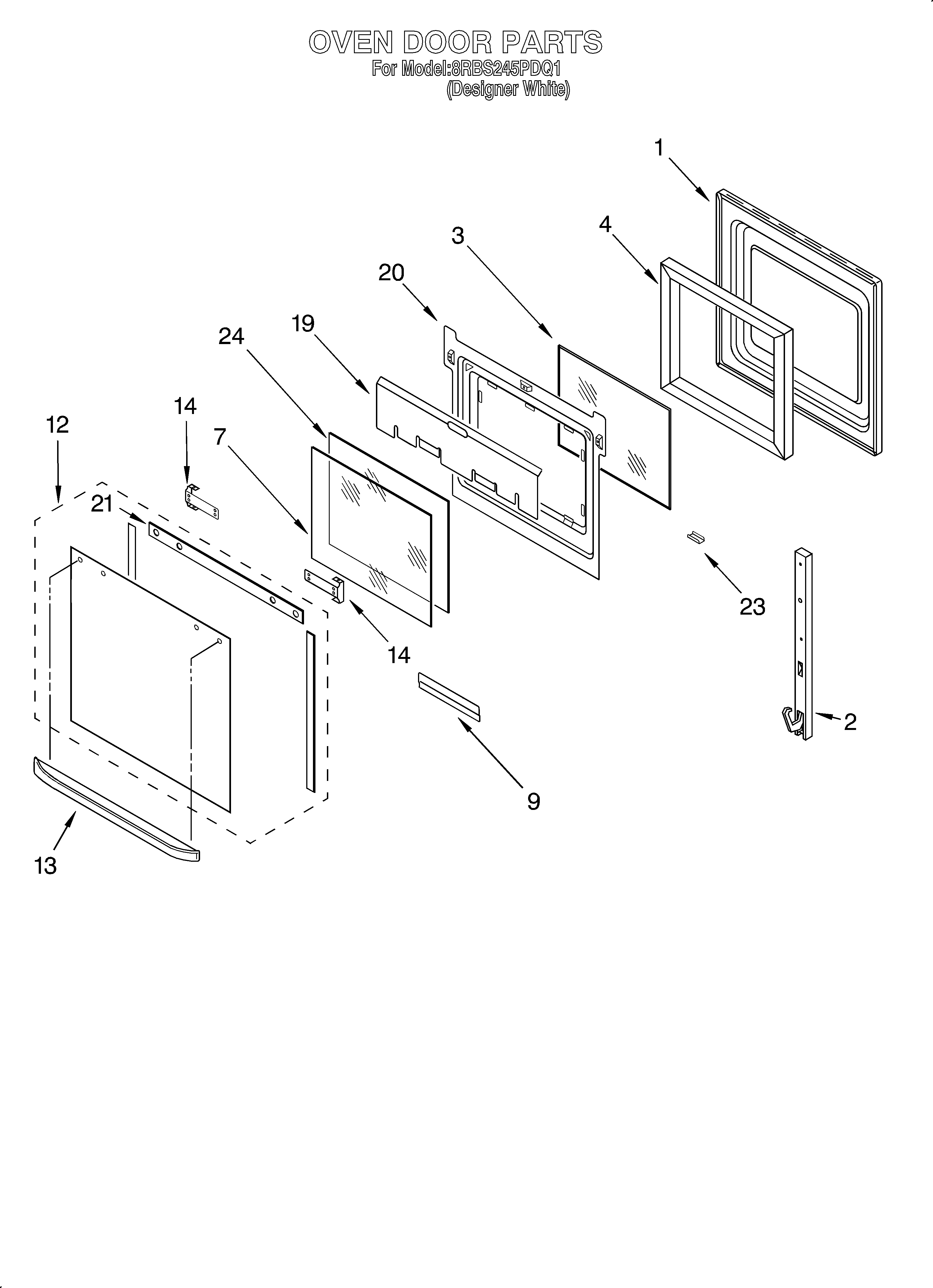 OVEN DOOR PARTS
For Model:8RBS245PDQ1
(Designer White)

1
4
3
20
19
24
14
12
7
21
23
14
2
9
13