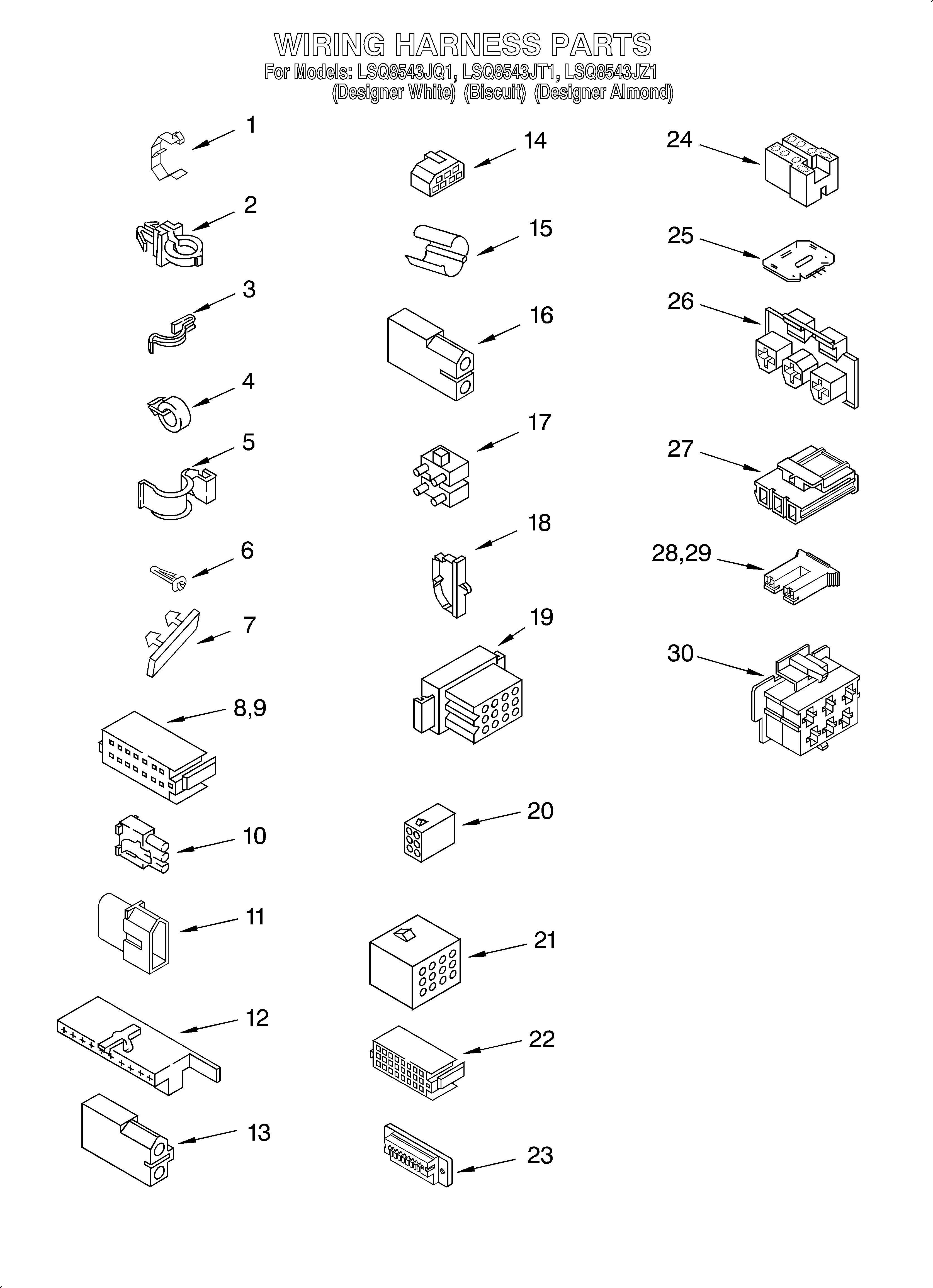 WIRING HARNESS PARTS
For Models: LSQ8543JQ1, LSQ8543JT1, LSQ8543JZ1
(Designer White) (Biscuit) (Designer Almond)

1
2
3
4
5
6
7
8,9
10
11
12
13

14
15
16
17
18
19
20
21
22
23

24
25
26
27
28,29
30