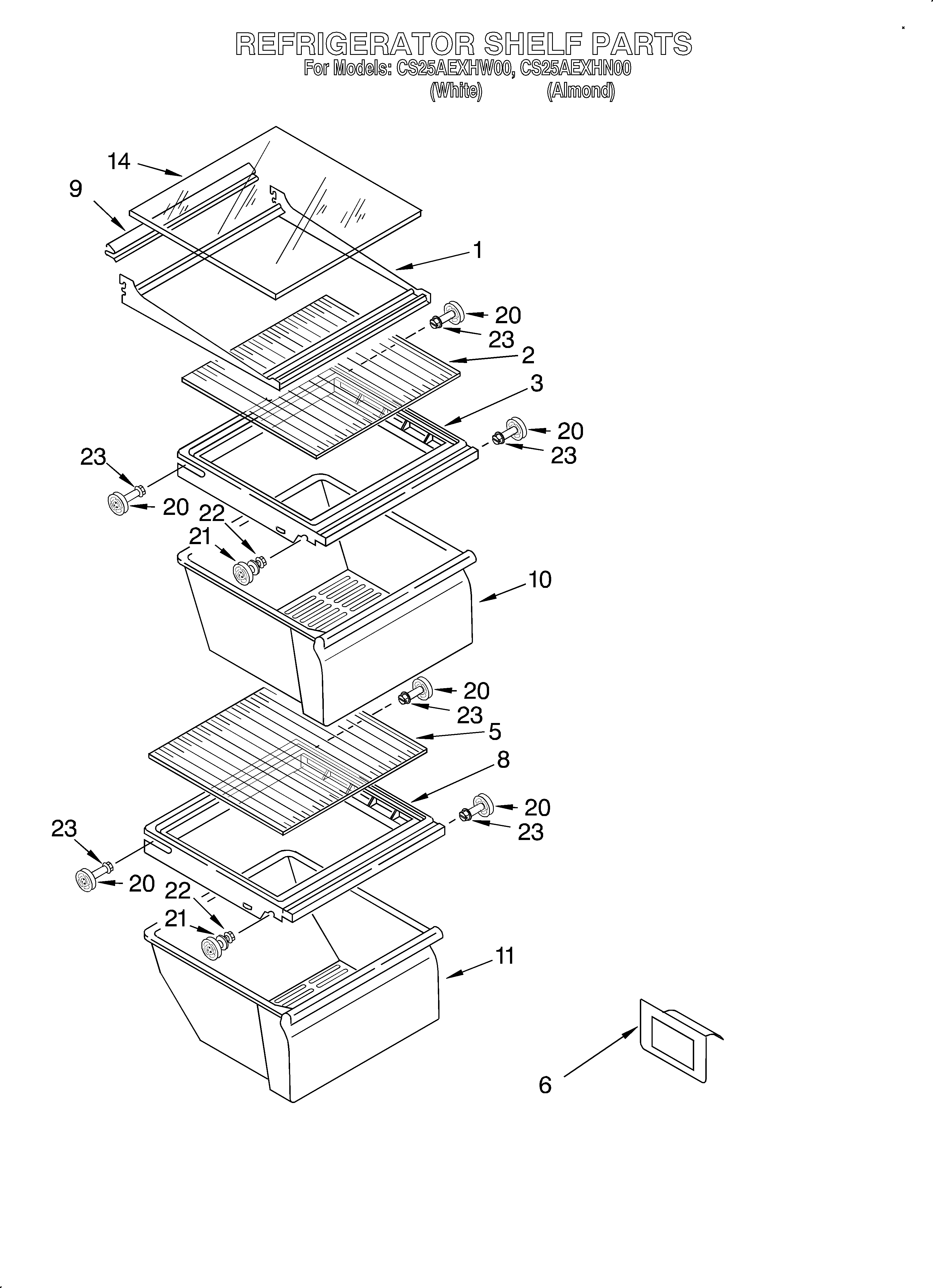 REFRIGERATOR SHELF PARTS
For Models: CS25AEXHW00, CS25AEXHN00
(White) (Almond)

14
9
1
20
23
2
3
20
23
23
20
22
21
10
20
23
5
8
20
23
23
20
22
21
11
6