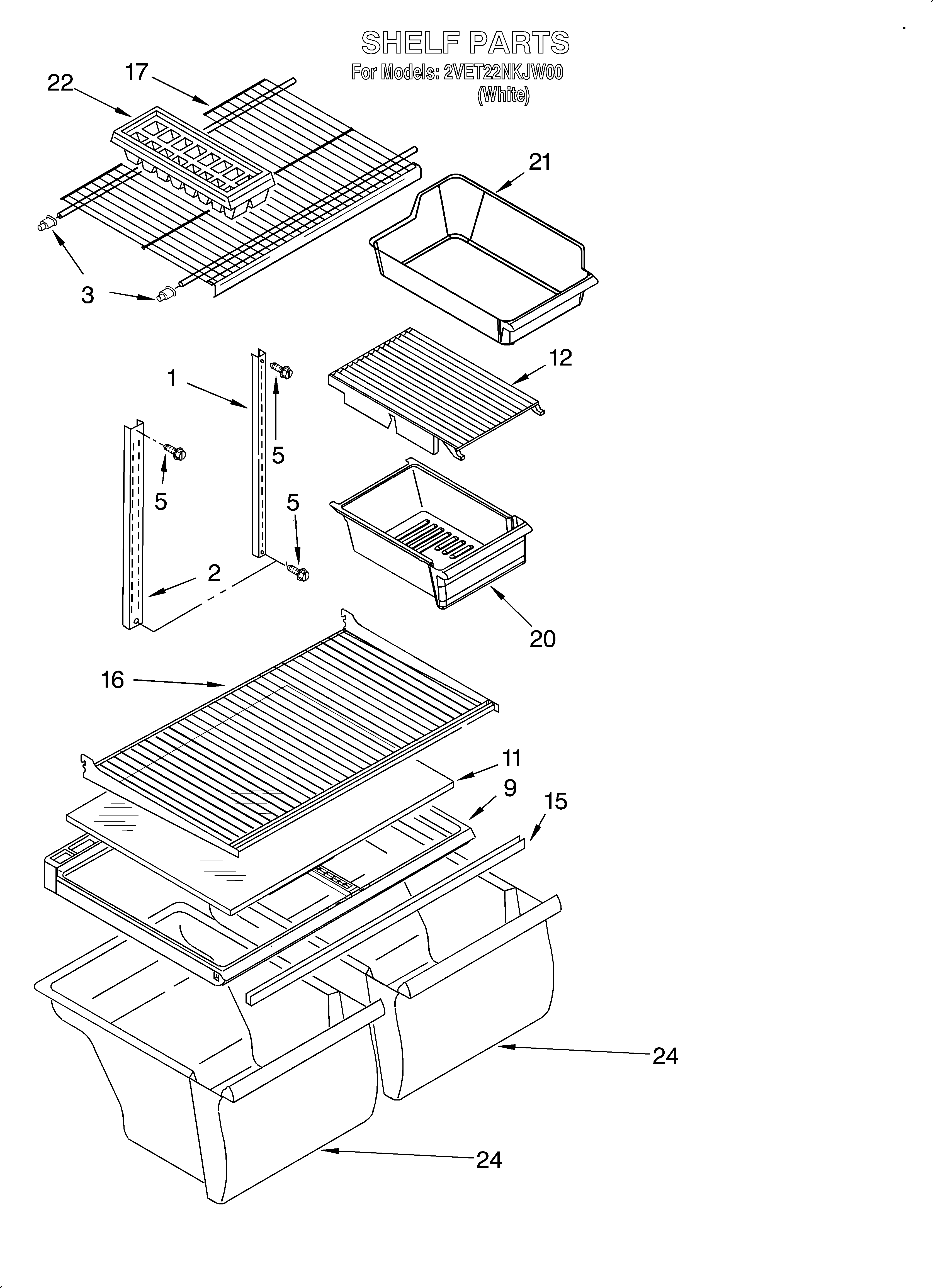 SHELF PARTS
For Models: 2VET22NKJW00
(White)

22
17
21
3
1
12
5
5
5
2
20
16
11
9
15
24
24