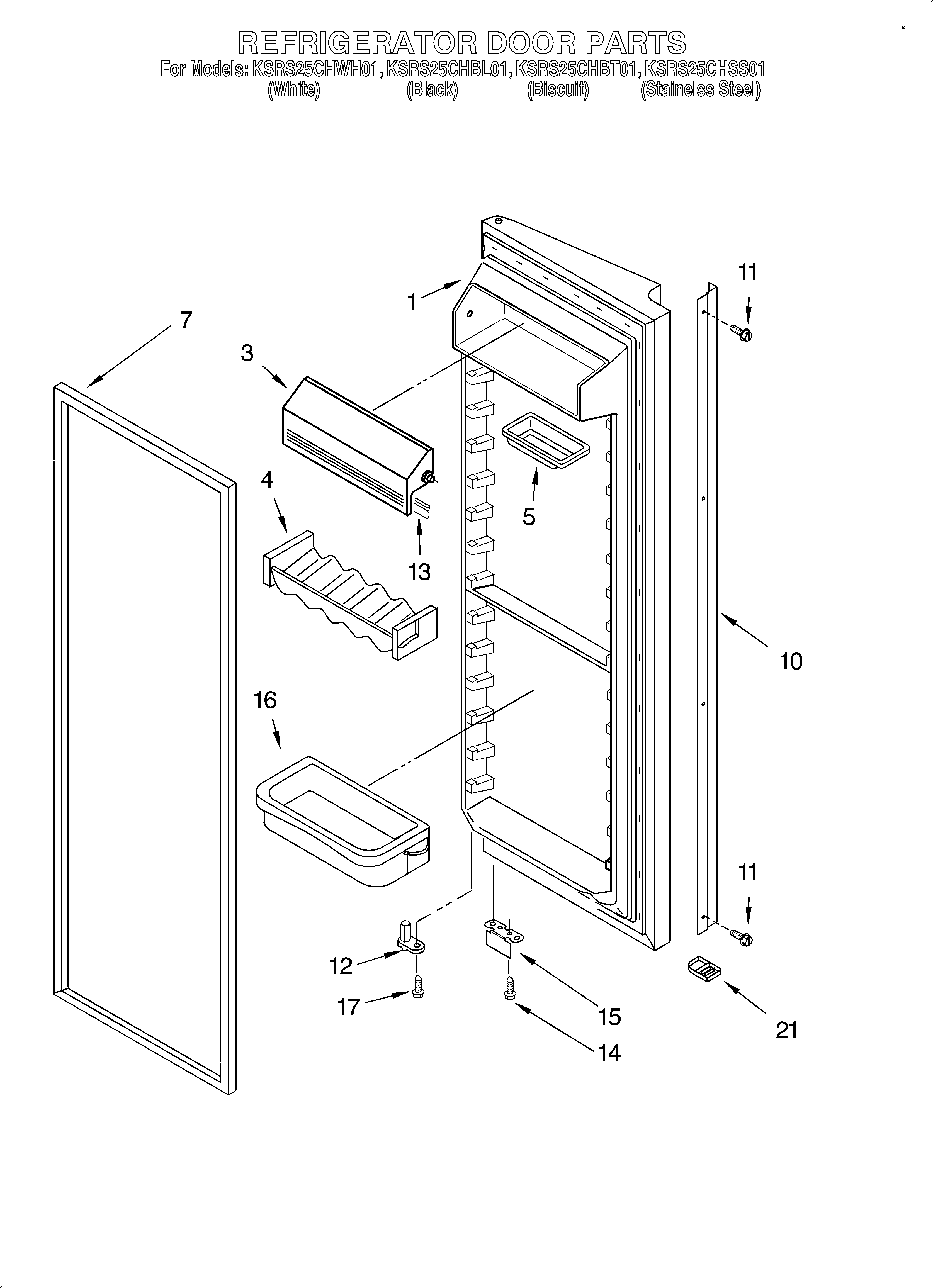 REFRIGERATOR DOOR PARTS
For Models: KSRS25CHWH01, KSRS25CHBL01, KSRS25CHBT01, KSRS25CHSS01
(White) (Black) (Biscuit) (Stainelss Steel)

1
11
7
3
4
5
13
10
16
11
12
17
15
14
21