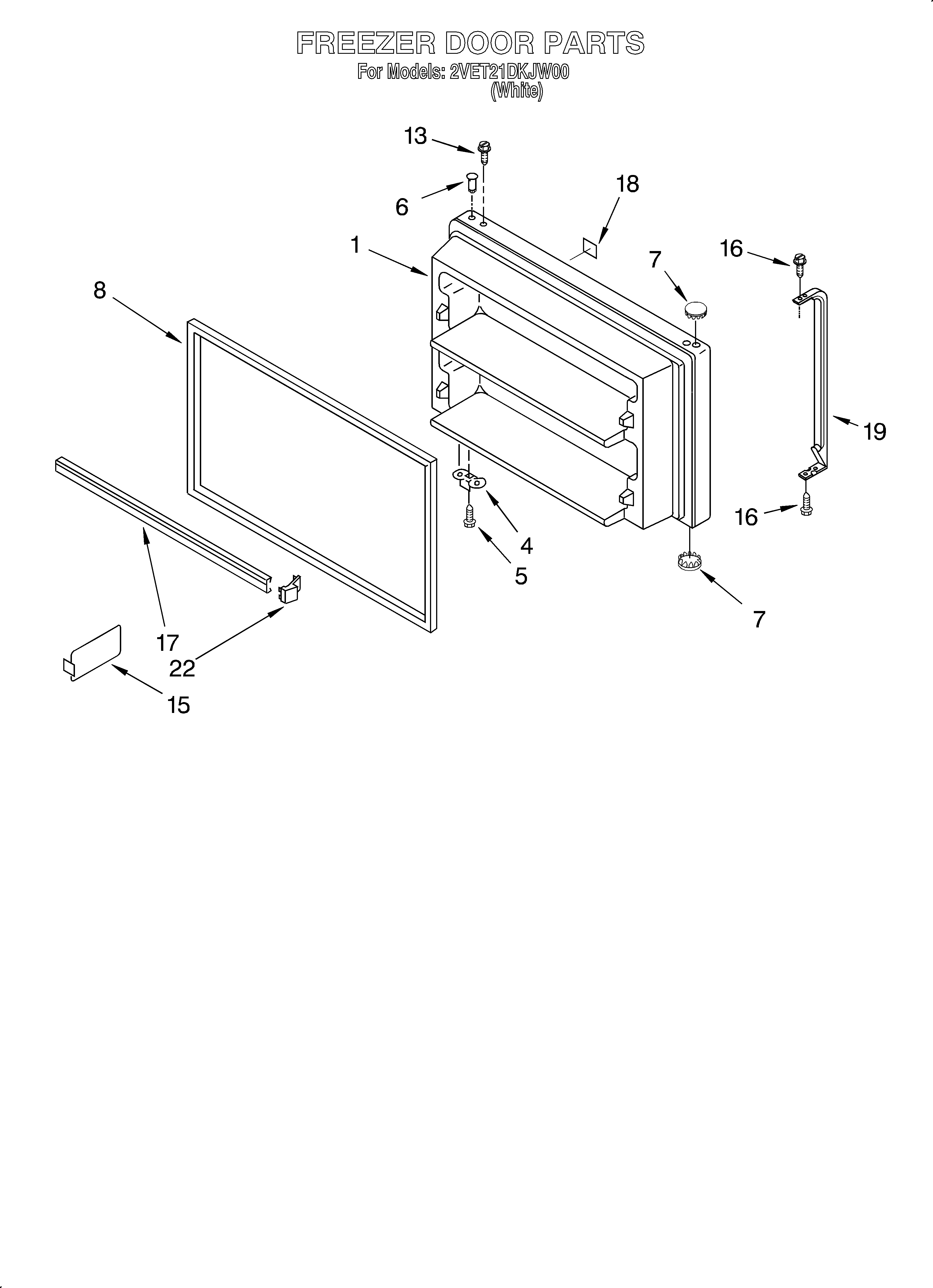 FREEZER DOOR PARTS
For Models: 2VET21DKJW00
(White)

13
6
18
1
7
16
8
19
4
5
16
7
17
22
15