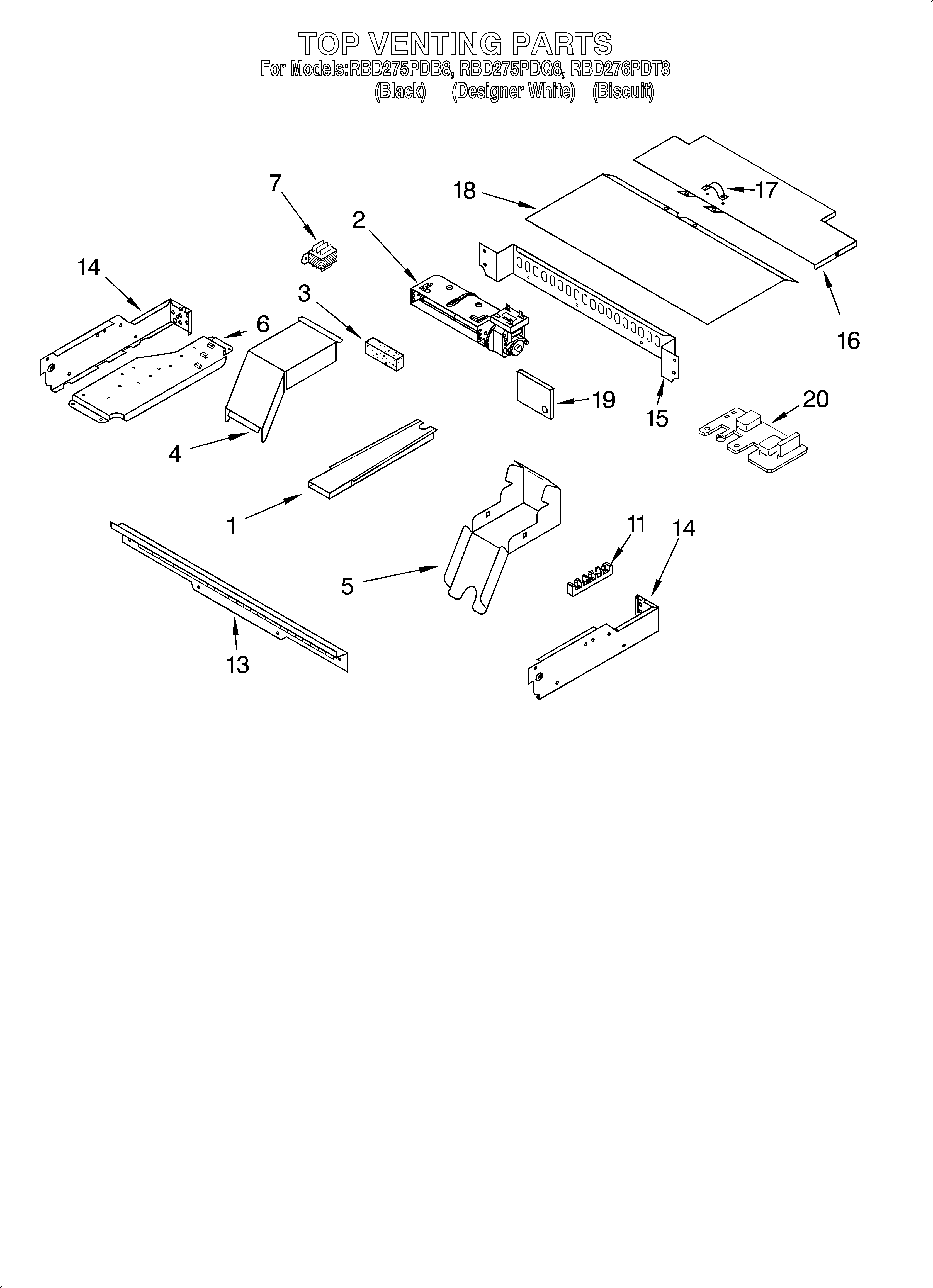 TOP VENTING PARTS
For Models:RBD275PDB8, RBD275PDQ8, RBD276PDT8
(Black) (Designer White) (Biscuit)

7
18
17
2
14
3
6
16
19
15
20
4
1
11
14
5
13