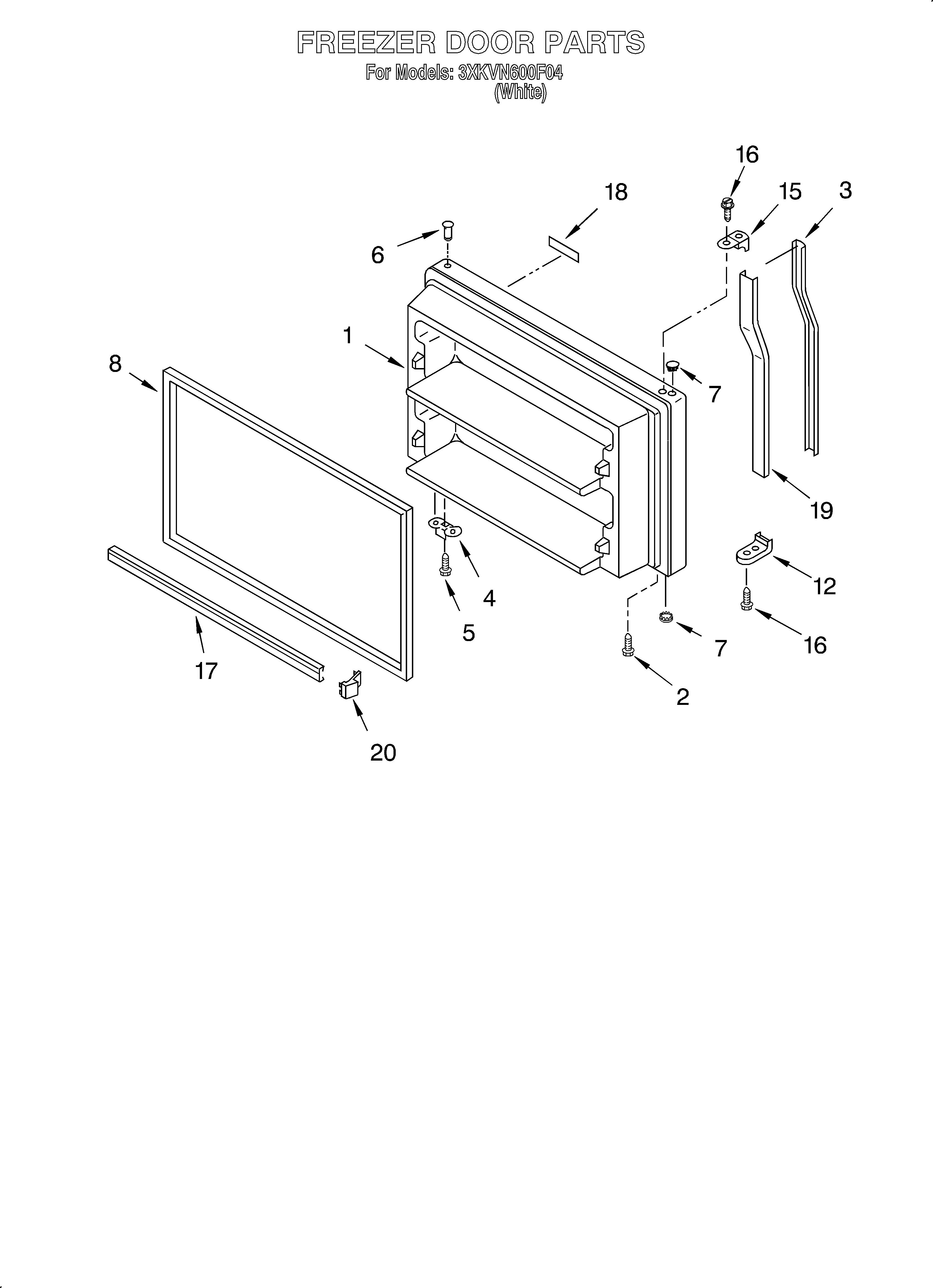 FREEZER DOOR PARTS
For Models: 3XKVN600F04
(White)

16
18
15
3
6
1
8
7
19
12
4
5
7
16
17
2
20