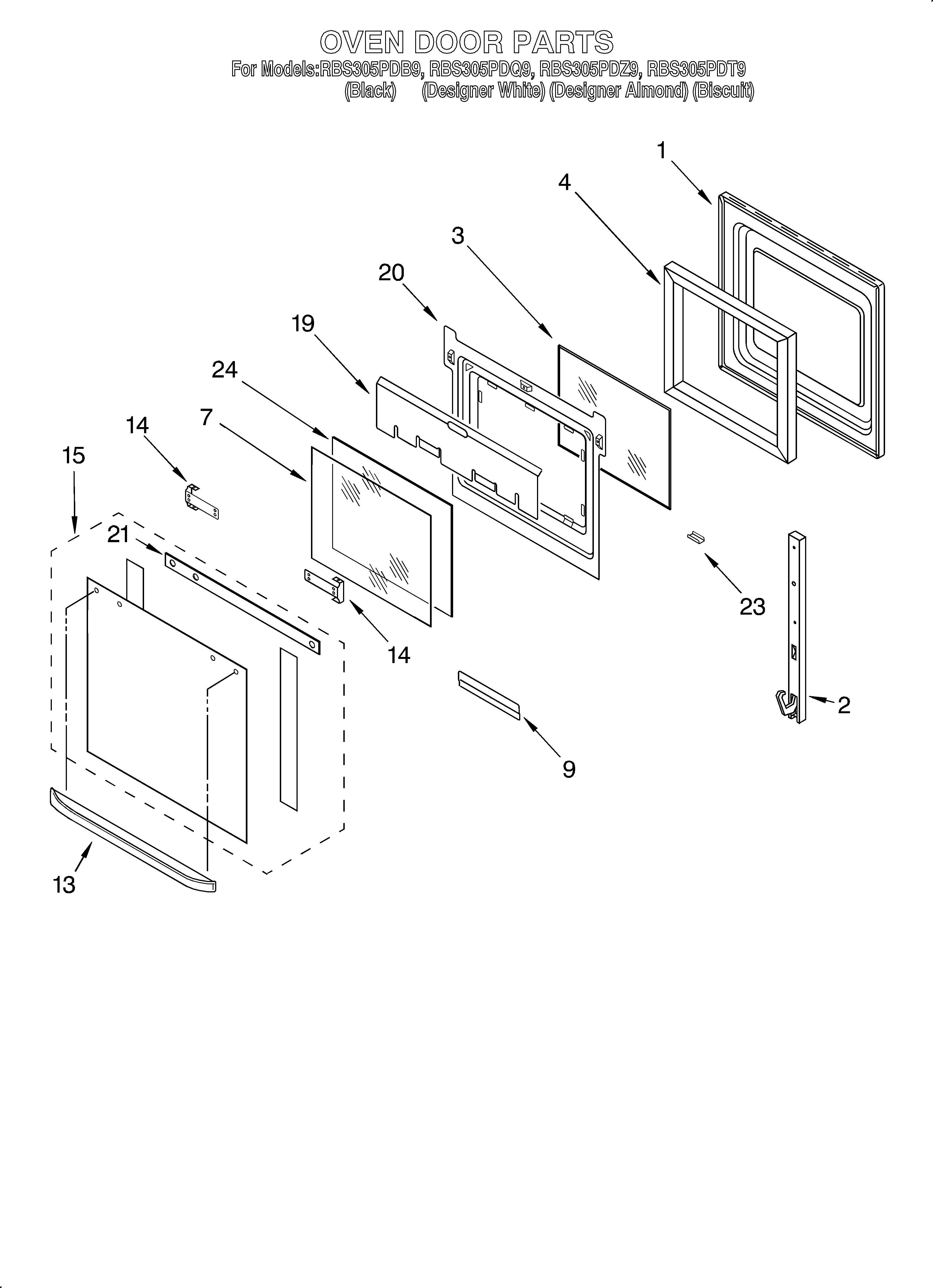 OVEN DOOR PARTS
For Models:RBS305PDB9, RBS305PDQ9, RBS305PDZ9, RBS305PDT9
(Black) (Designer White) (Designer Almond) (Biscuit)

1
4
3
20
19
24
7
14
15
21
14
23
2
9
13