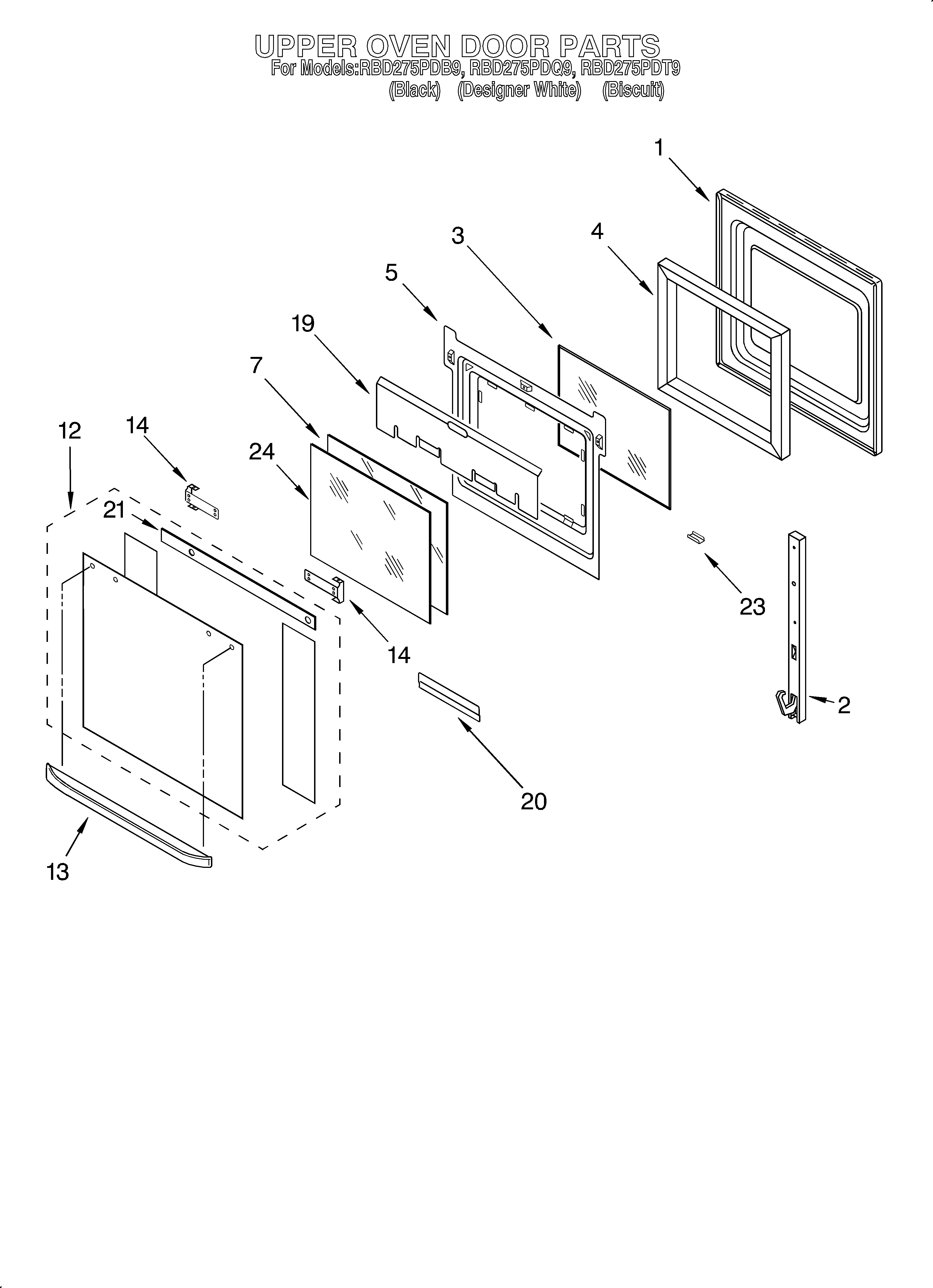 UPPER OVEN DOOR PARTS
For Models:RBD275PDB9, RBD275PDQ9, RBD275PDT9
(Black) (Designer White) (Biscuit)

1
3
4
5
19
7
12
14
24
21
23
14
2
20
13