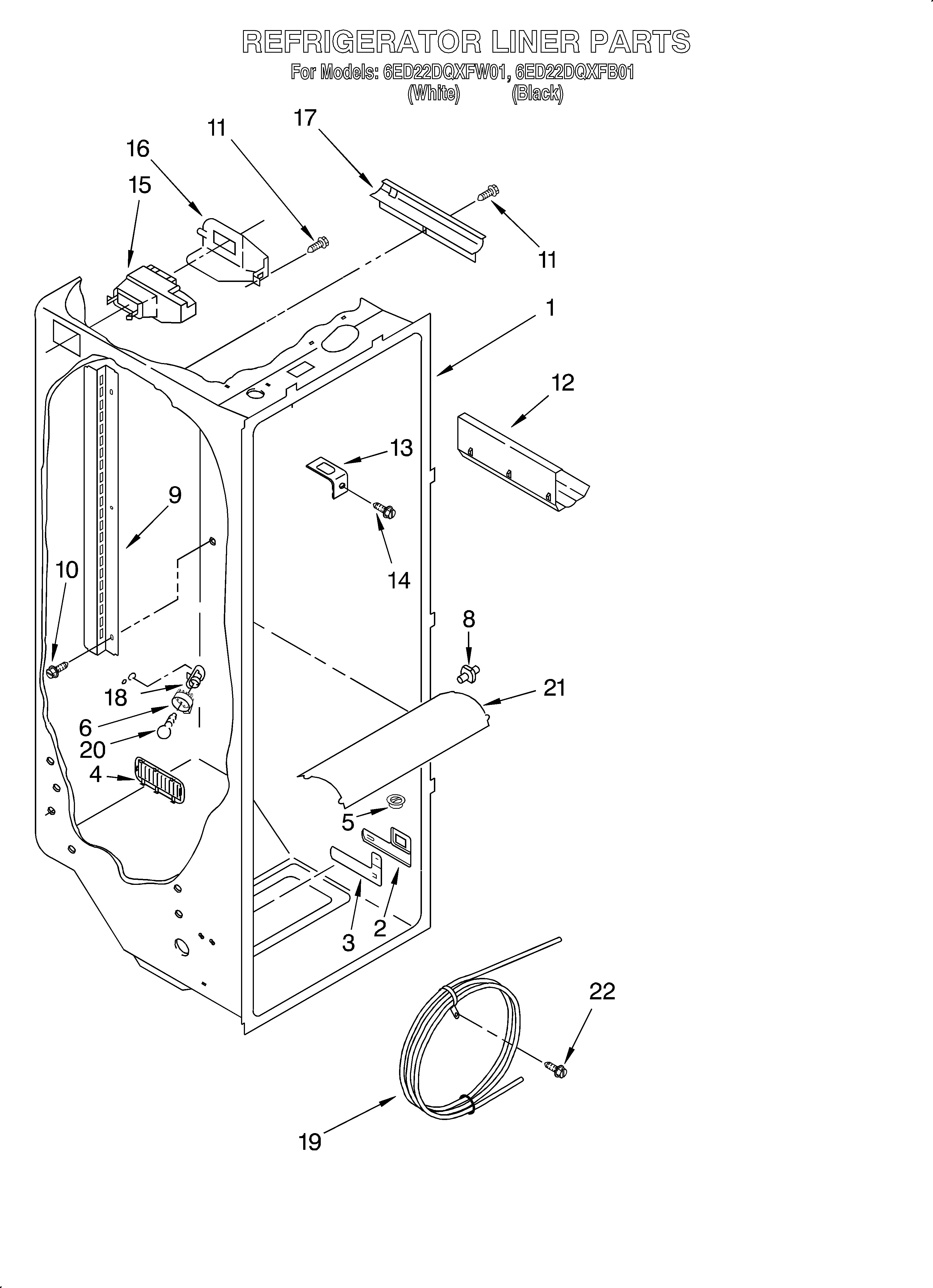 REFRIGERATOR LINER PARTS
For Models: 6ED22DQXFW01, 6ED22DQXFB01
(White) (Black)

17
11
16
15
11
1
12
13
9
14
10
8
21
18
6
20
4
5
3
2
22
19