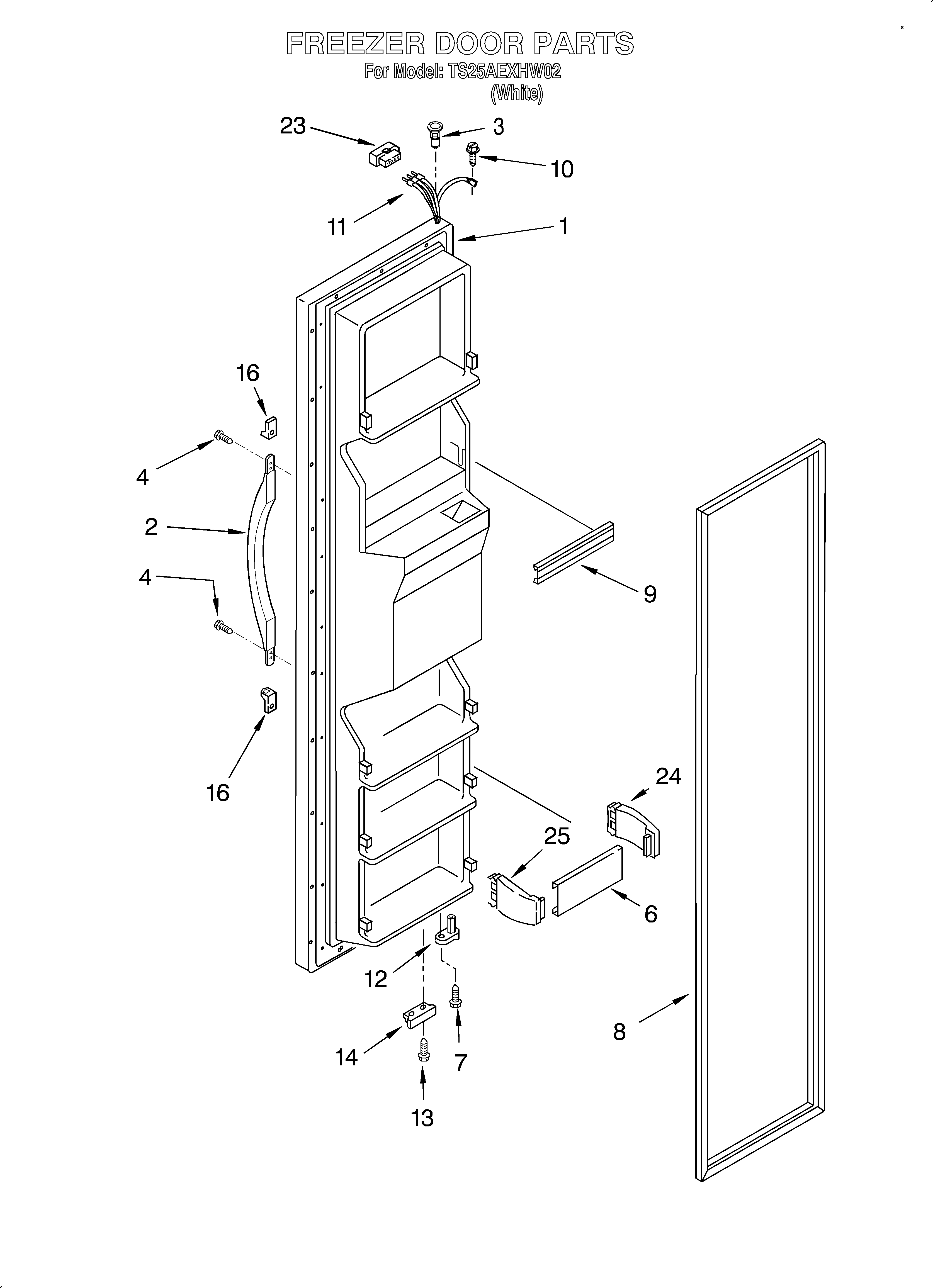 FREEZER DOOR PARTS
For Model: TS25AEXHW02
(White)

23
3
10
11
1
16
4
2
4
9
16
24
25
6
12
8
14
7
13