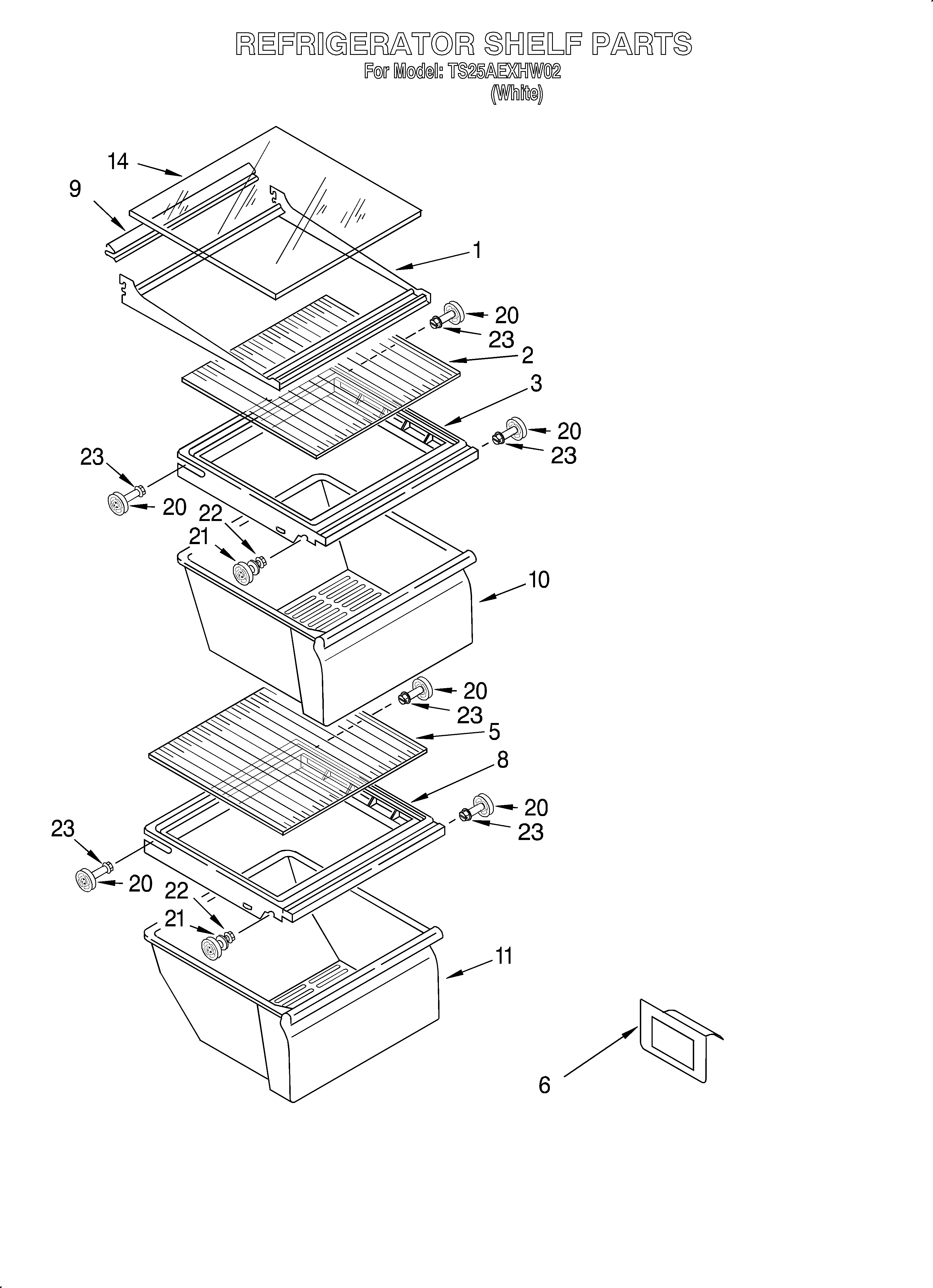 REFRIGERATOR SHELF PARTS
For Model: TS25AEXHW02
(White)

14
9
1
20
23
2
3
20
23
23
20
22
21
10
20
23
5
8
20
23
23
20
22
21
11
6