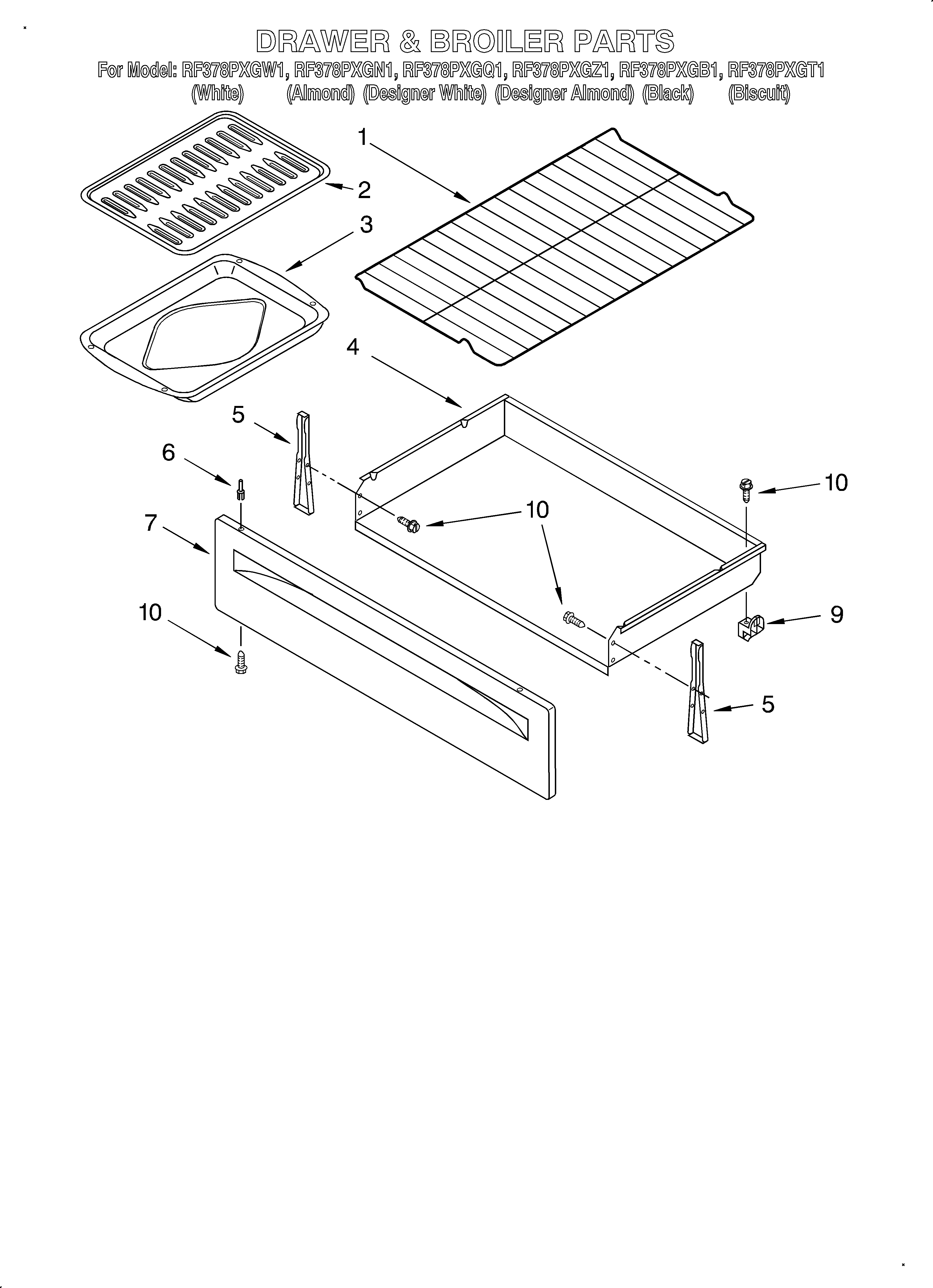 DRAWER & BROILER PARTS

For Model: RF378PXGW1, RF378PXGN1, RF378PXGQ1, RF378PXGZ1, RF378PXGB1, RF378PXGT1
(White) (Almond) (Designer White) (Designer Almond) (Black) (Biscuit)

1
2
3
4
5
6
7
10
10
10
9
10
5