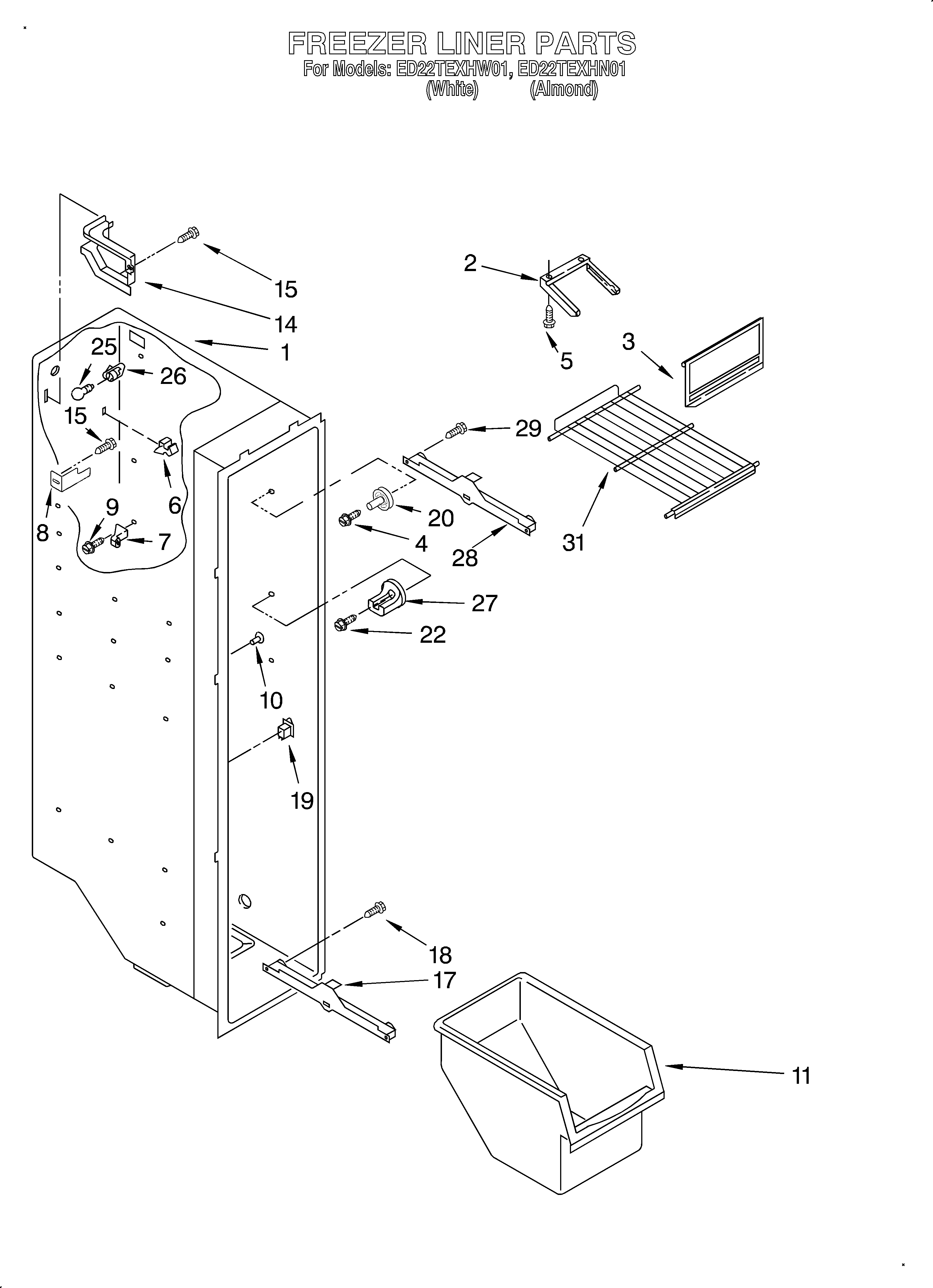 FREEZER LINER PARTS
For Models: ED22TEXHW01, ED22TEXHN01
(White) (Almond)

15
14
1
25
26
15
6
8
9
7
2
5
3
29
20
4
28
31
27
22
10
19
18
17
11