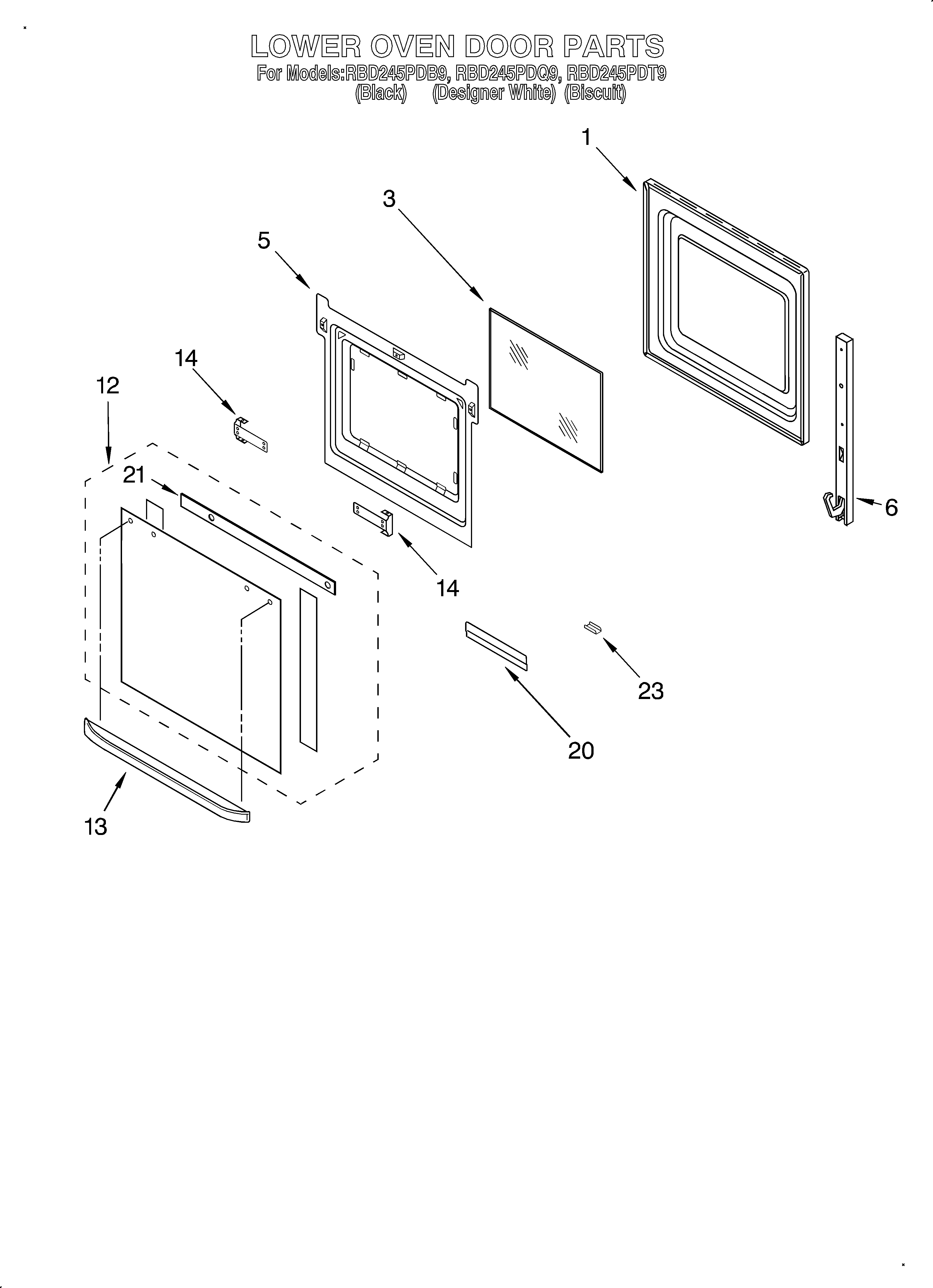 LOWER OVEN DOOR PARTS
For Models:RBD245PDB9, RBD245PDQ9, RBD245PDT9
(Black) (Designer White) (Biscuit)

1
3
5
14
12
21
6
14
23
20
13