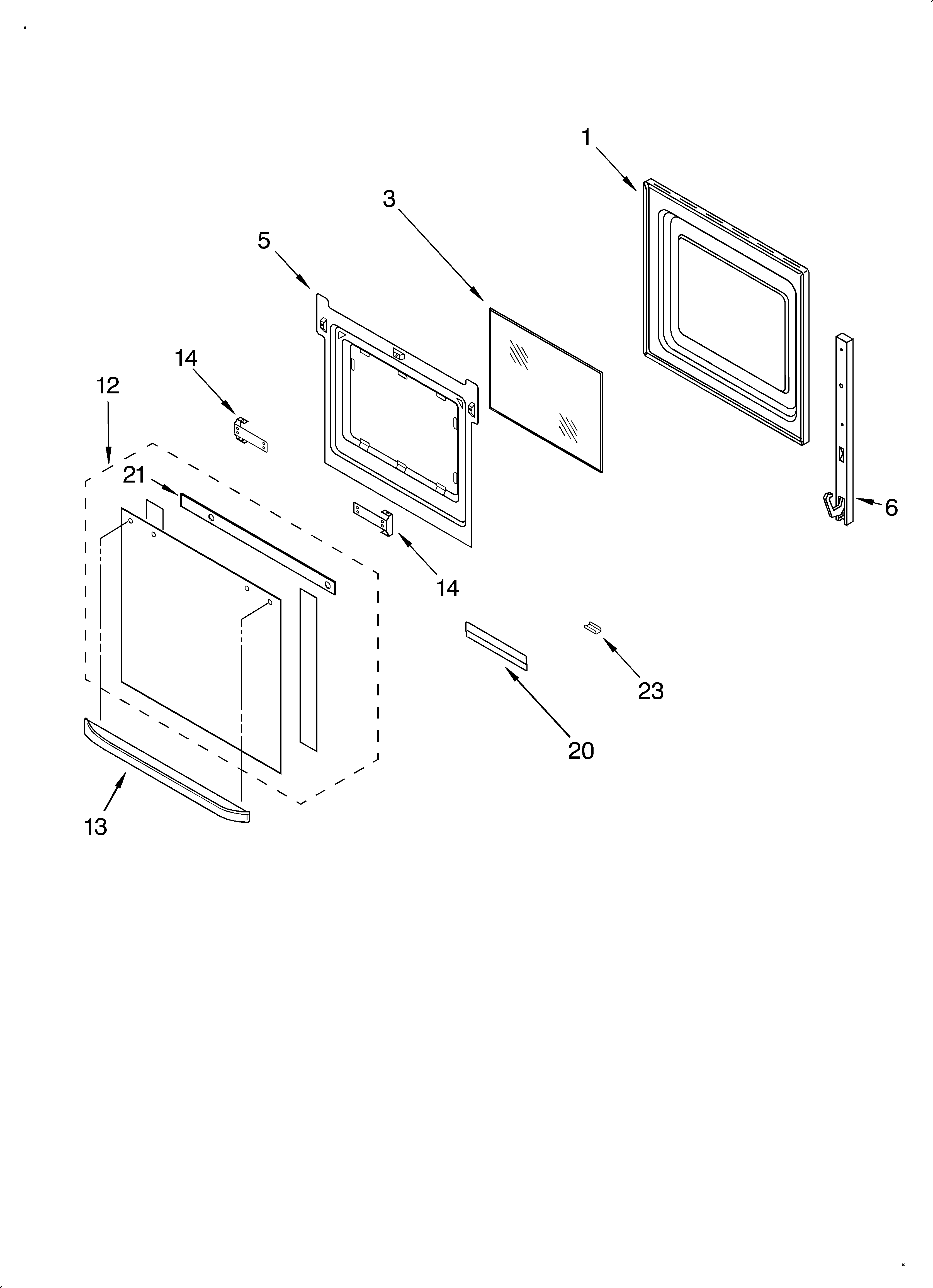 1
3
5
14
12
21
6
14
23
20
13