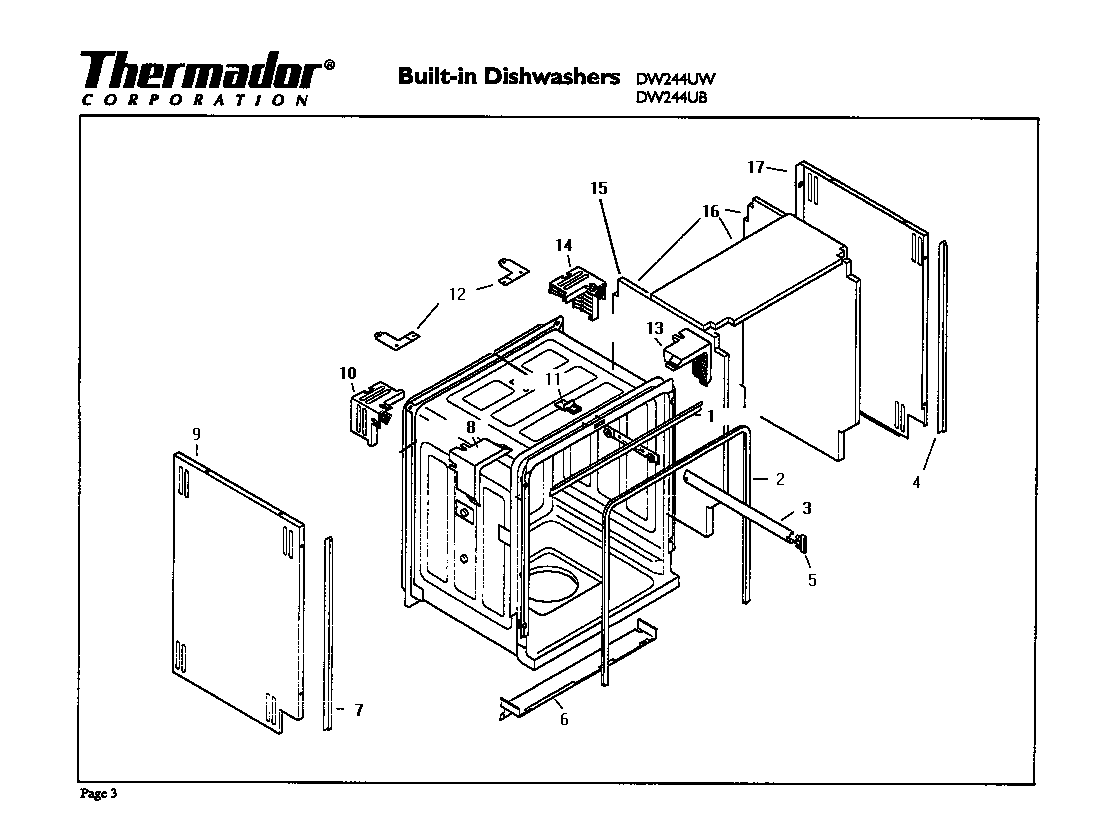 Thermador®
CORPORATION

Built-in Dishwashers DW244UW
DW244UB

17
15
16
14
12
13
10
11
1
9
8
2
3
4
5
7
6

Page 3