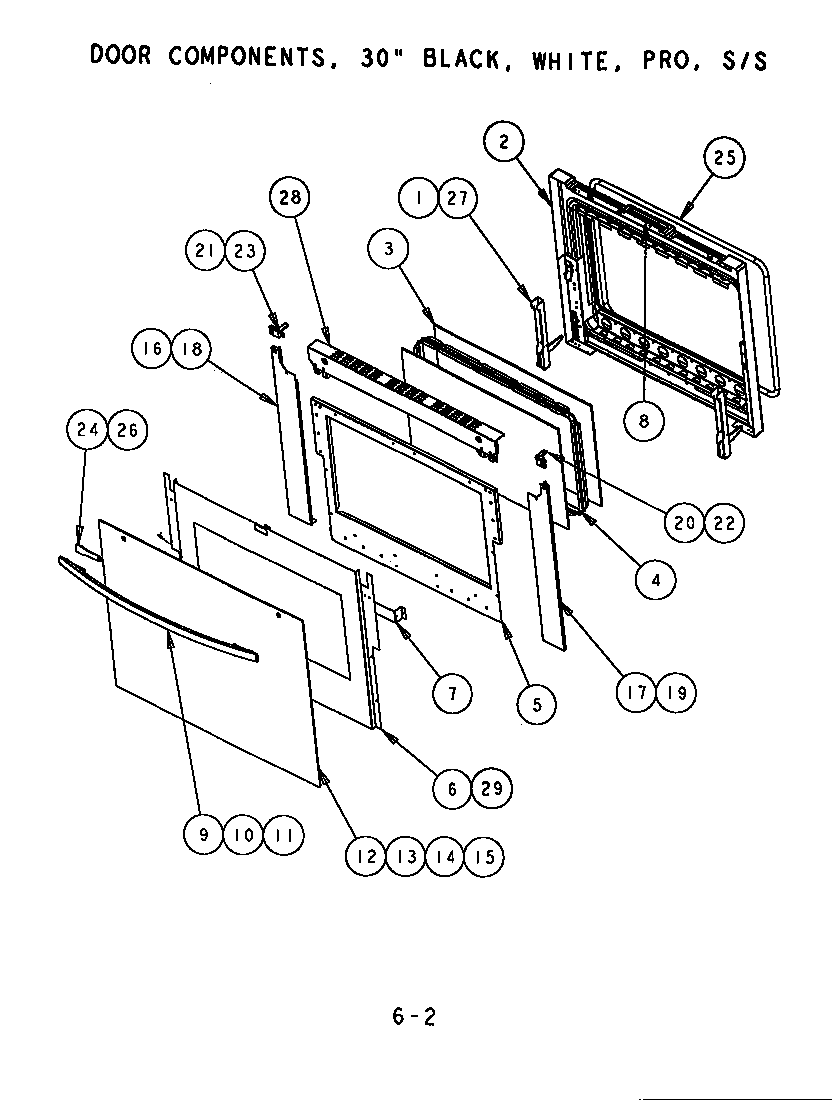 DOOR COMPONENTS, 30" BLACK, WHITE, PRO, S/S

2
25
28
1 27
21 23
3
16 18
8
24 26
20 22
4
7
5
17 19
6 29
9 10 11
12 13 14 15

6-2