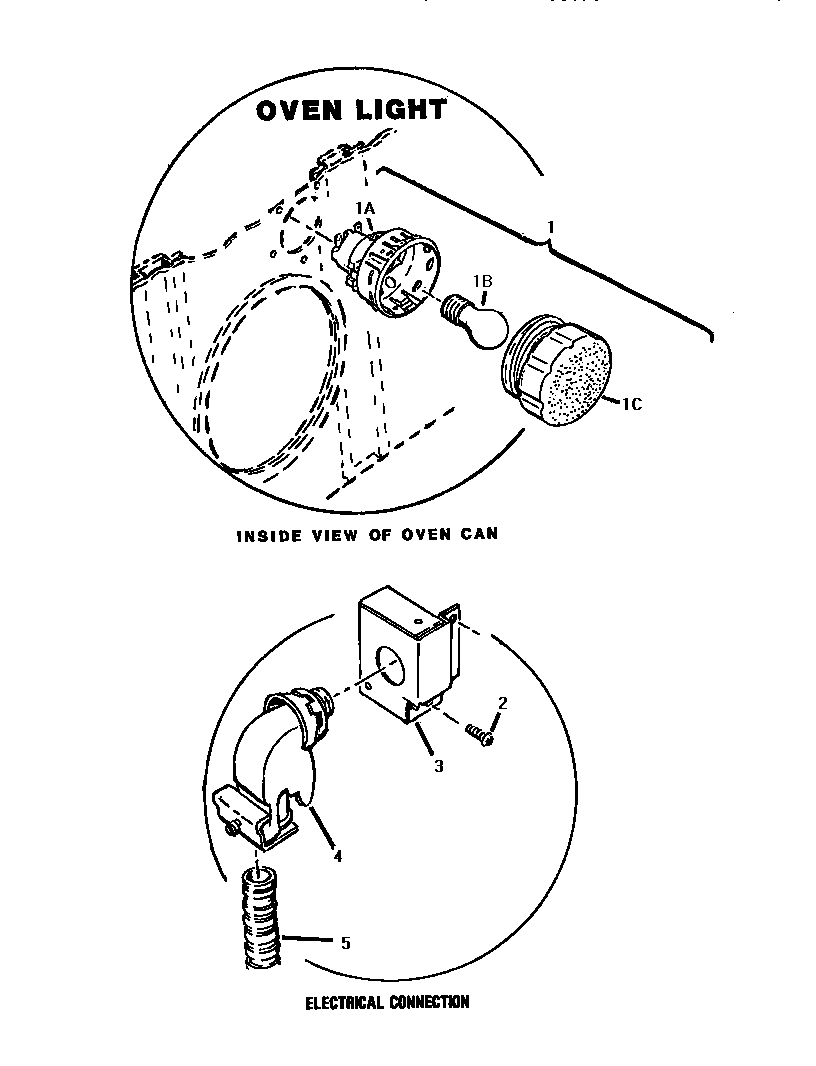 OVEN LIGHT

1A

1

1B

1C

INSIDE VIEW OF OVEN CAN

2

3

4

5

ELECTRICAL CONNECTION