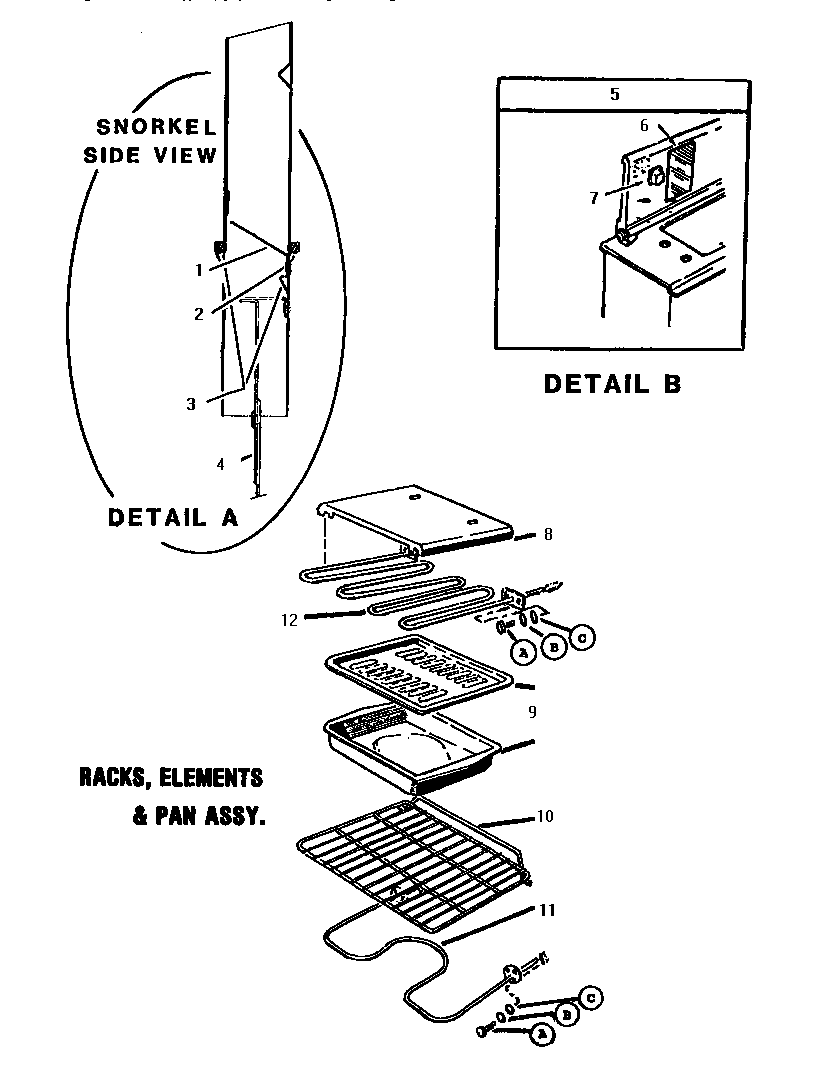 SNORKEL SIDE VIEW

1

2

3

4

DETAIL A

5

6

7

DETAIL B

8

12

A

B

C

9

RACKS, ELEMENTS & PAN ASSY.

10

11

C

B

A