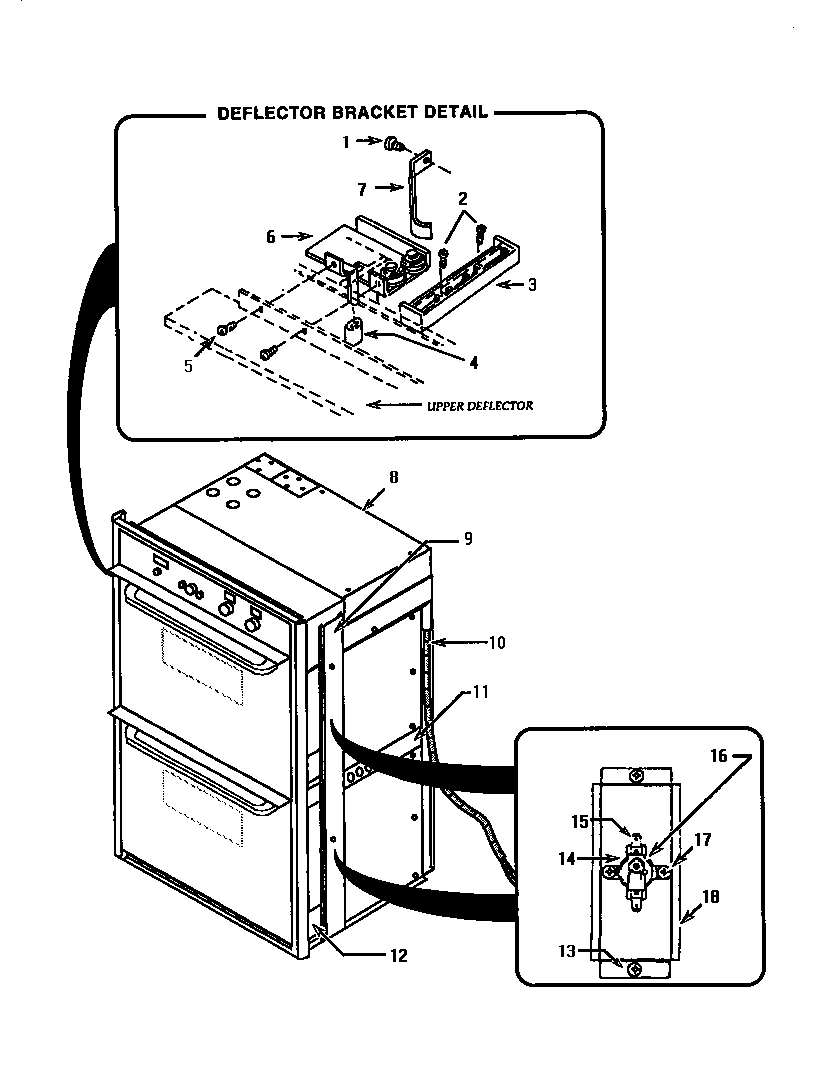 DEFLECTOR BRACKET DETAIL

1
7
2
6
3
5
4
UPPER DEFLECTOR

8
9
10
11
12

16
15
14
17
18
13