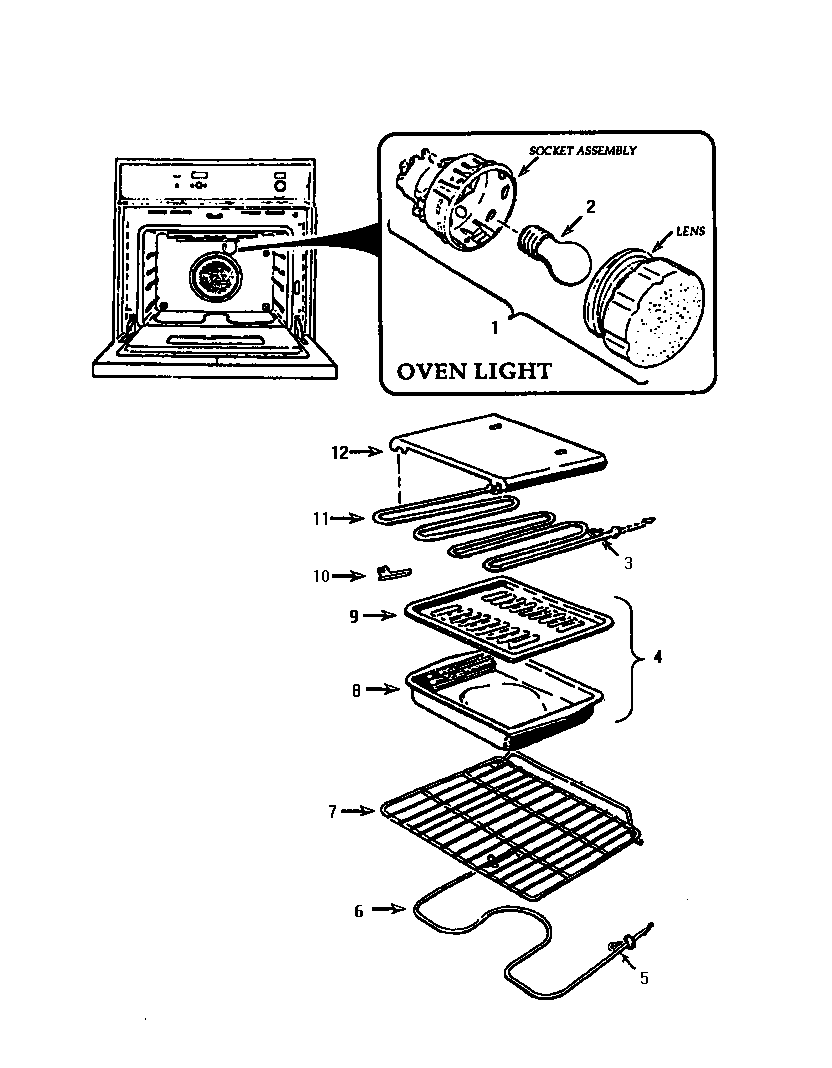 SOCKET ASSEMBLY
2
LENS
1
OVEN LIGHT
12
11
3
10
9
4
8
7
6
5