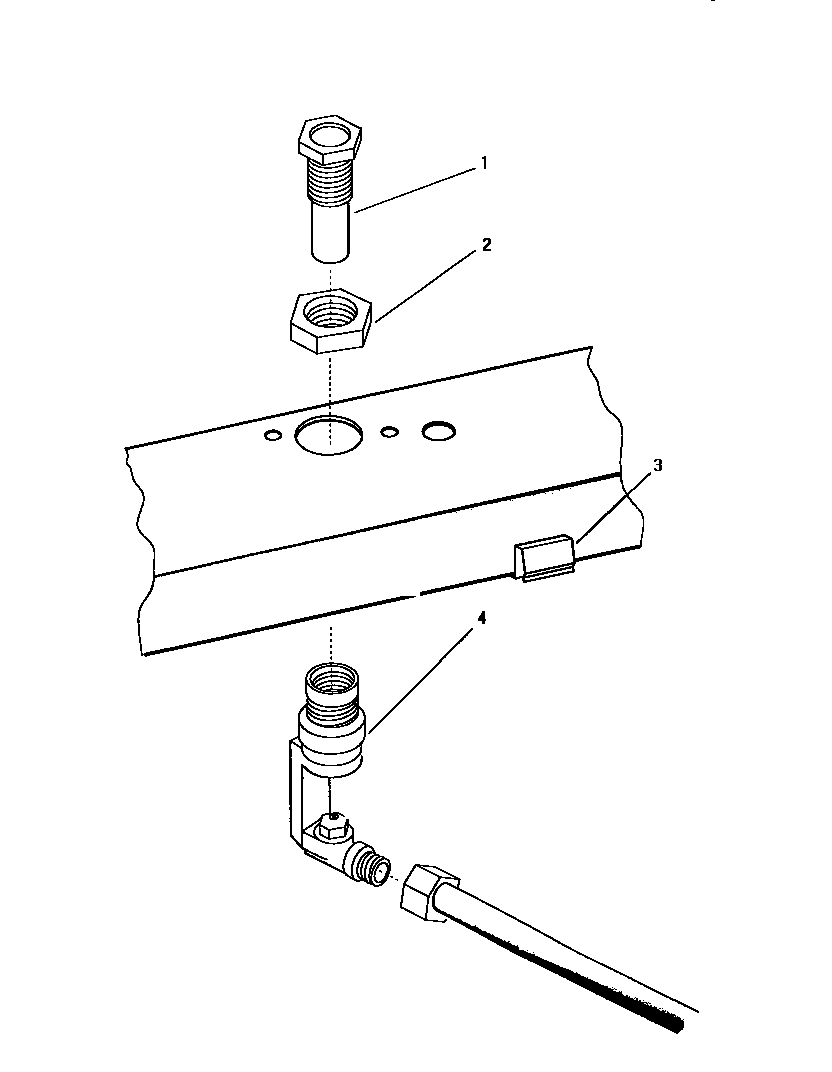 1
2
3
4