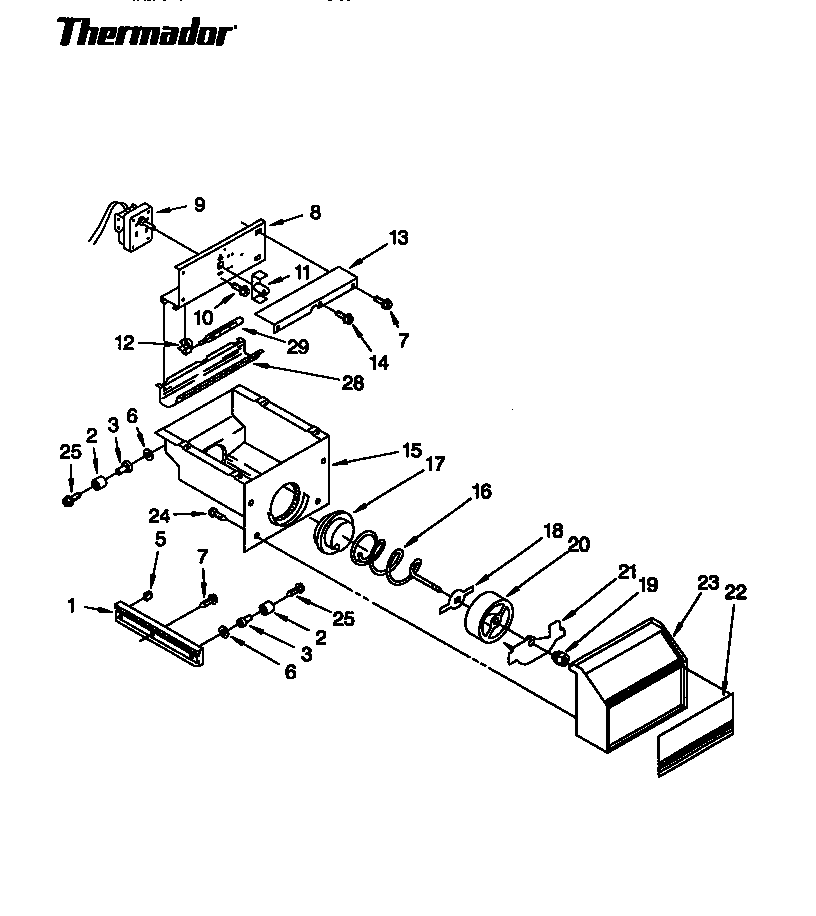 Thermador

9
8
13
11
10
7
14
12
29
28
25
2
3
6
15
17
16
24
5
7
18
20
21
19
23
22
1
25
2
3
6