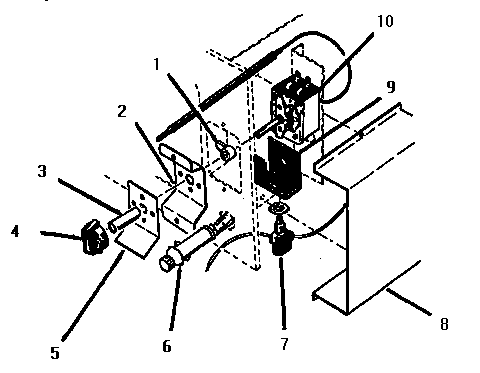 10
1
9
2
3
4
5
6
7
8