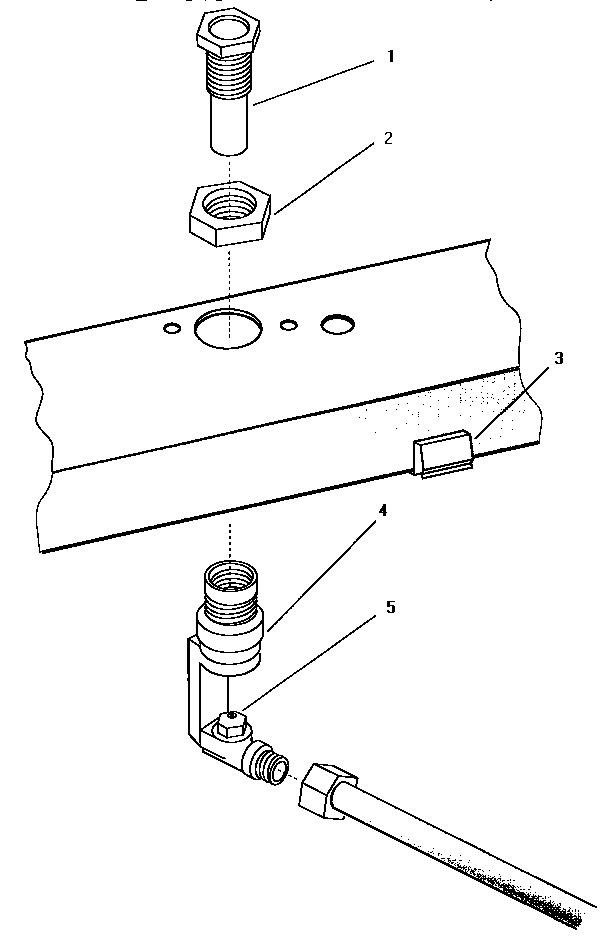 1
2
3
4
5