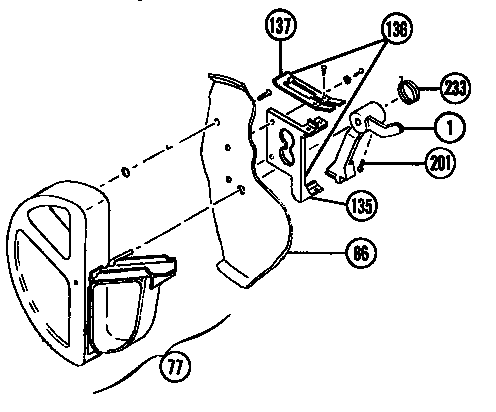 137
136
233
1
201
135
86
77