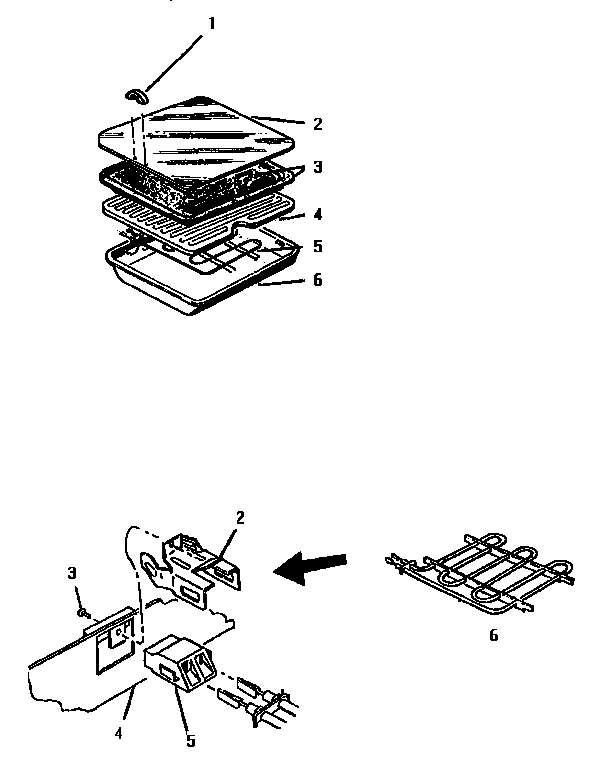 1
2
3
4
5
6

2
3
6
4
5