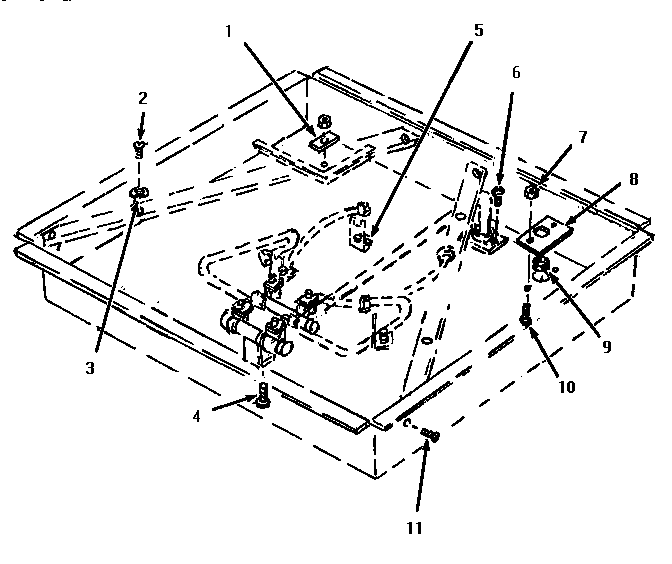 1
5
2
6
7
8
3
9
10
4
11