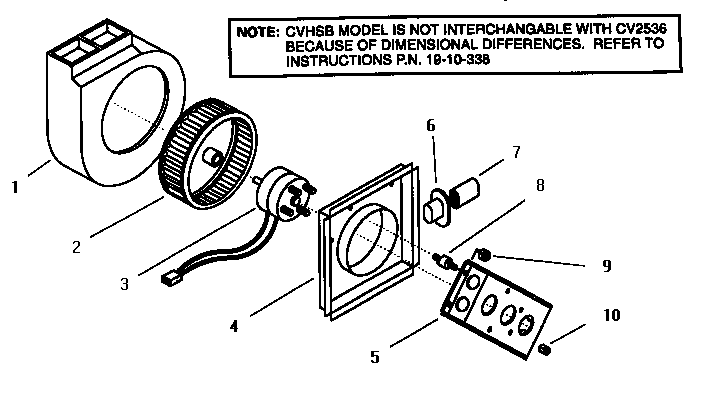 NOTE: CVHSB MODEL IS NOT INTERCHANGABLE WITH CV2536 BECAUSE OF DIMENSIONAL DIFFERENCES. REFER TO INSTRUCTIONS P.N. 19-10-338

6
7
8
1
2
3
9
4
10
5