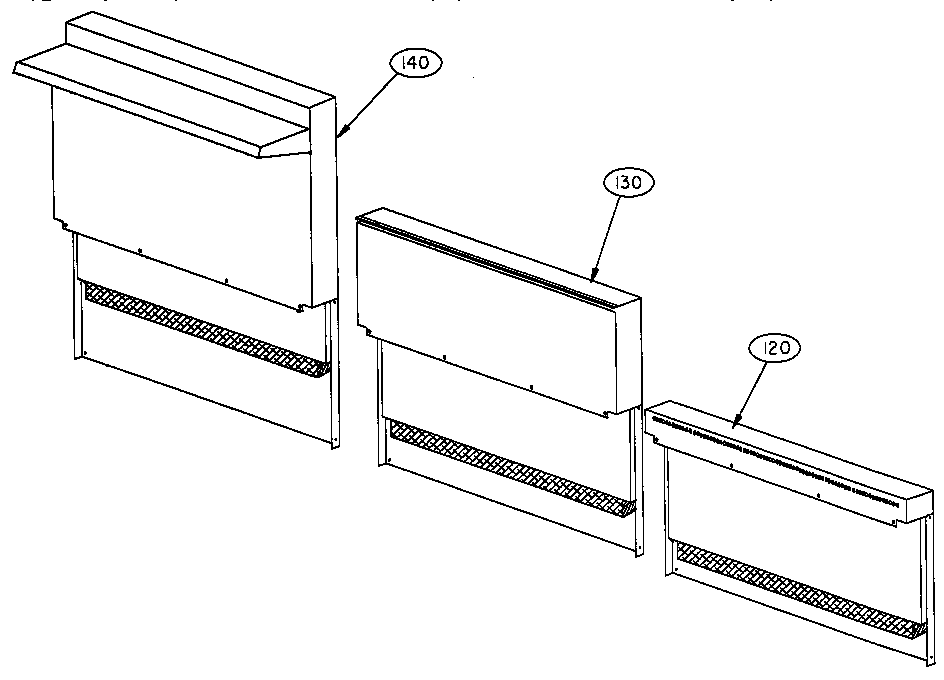 140

130

120