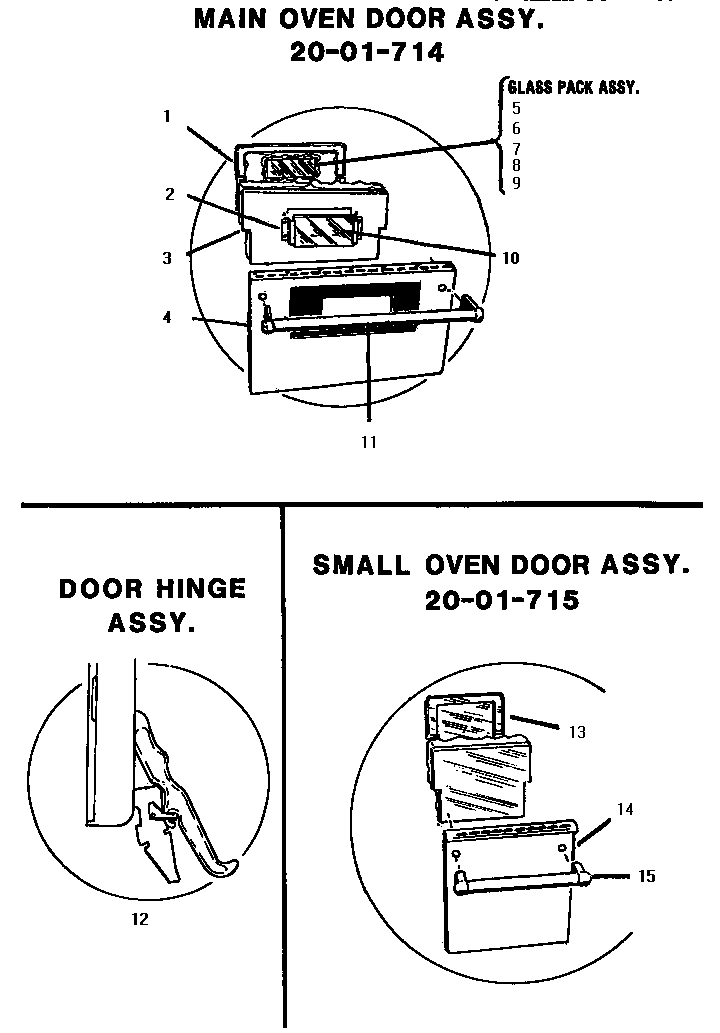 MAIN OVEN DOOR ASSY.
20-01-714

GLASS PACK ASSY.
5
6
7
8
9

1
2
3
4
10
11

DOOR HINGE ASSY.

12

SMALL OVEN DOOR ASSY.
20-01-715

13
14
15