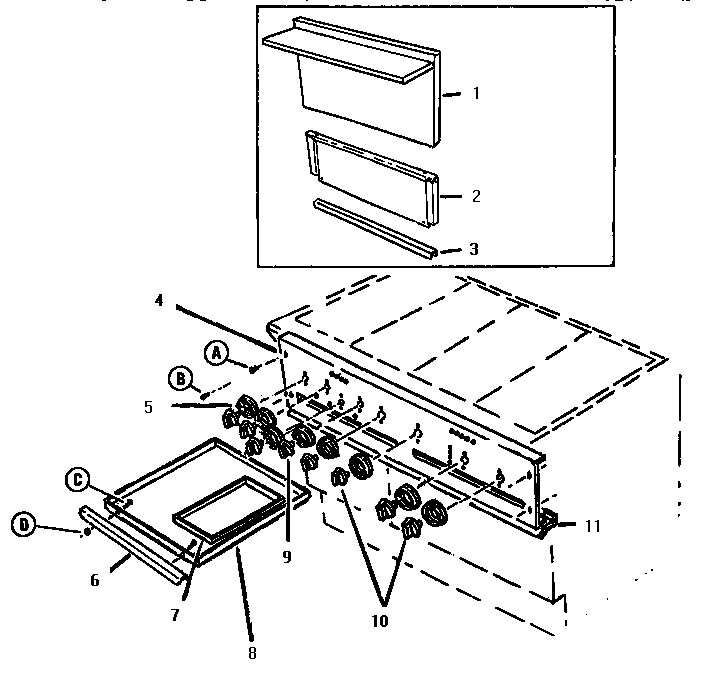 1
2
3
4
A
B
5
C
D
6
7
8
9
10
11