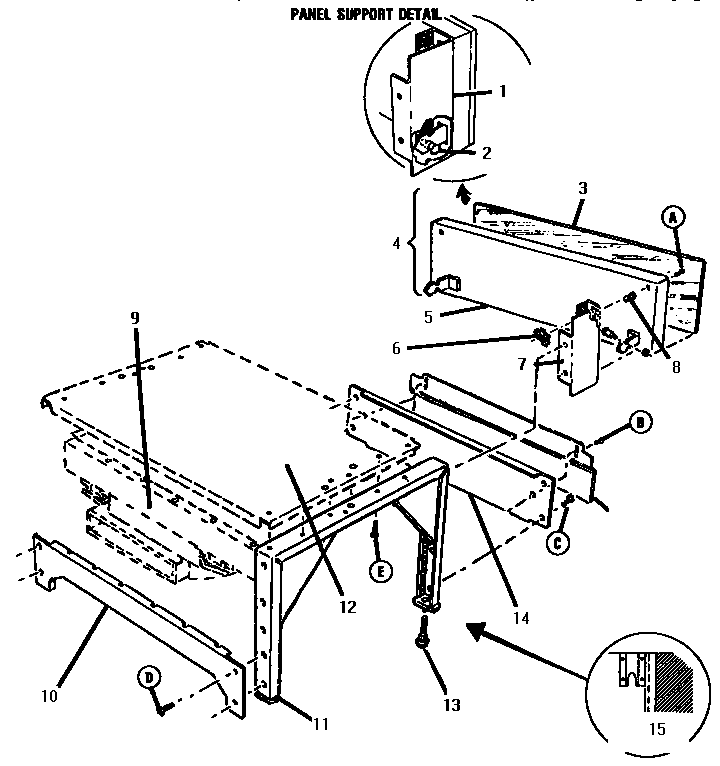 PANEL SUPPORT DETAIL
1
2
3
A
4
5
6
7
8
9
B
C
E
12
14
10
D
11
13
15