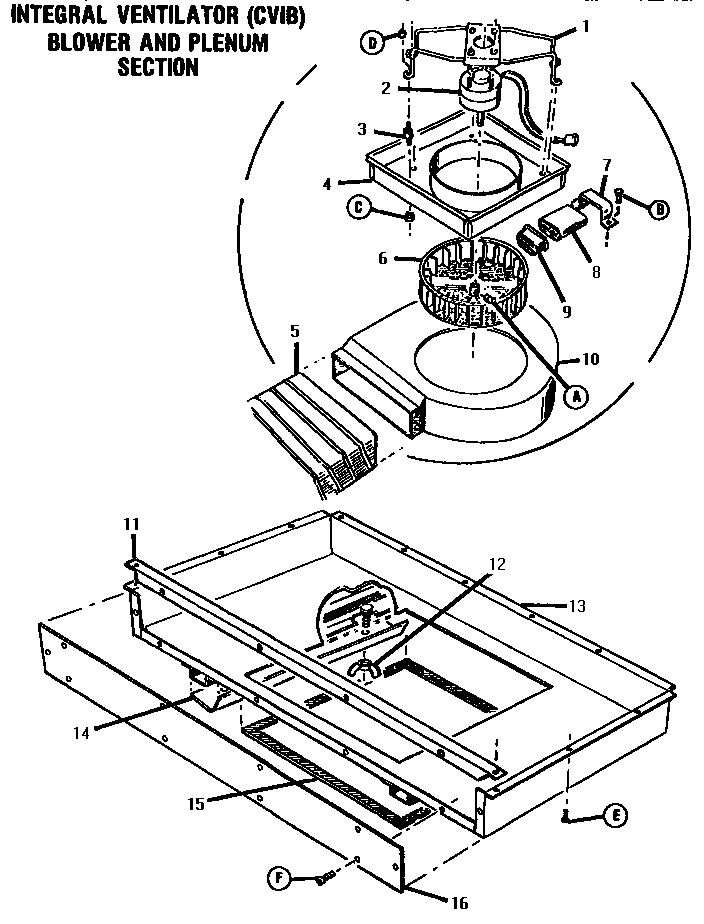 INTEGRAL VENTILATOR (CVIB)
BLOWER AND PLENUM
SECTION

D
1
2
3
4
C
7
B
8
6
9
5
10
A
11
12
13
14
15
E
F
16