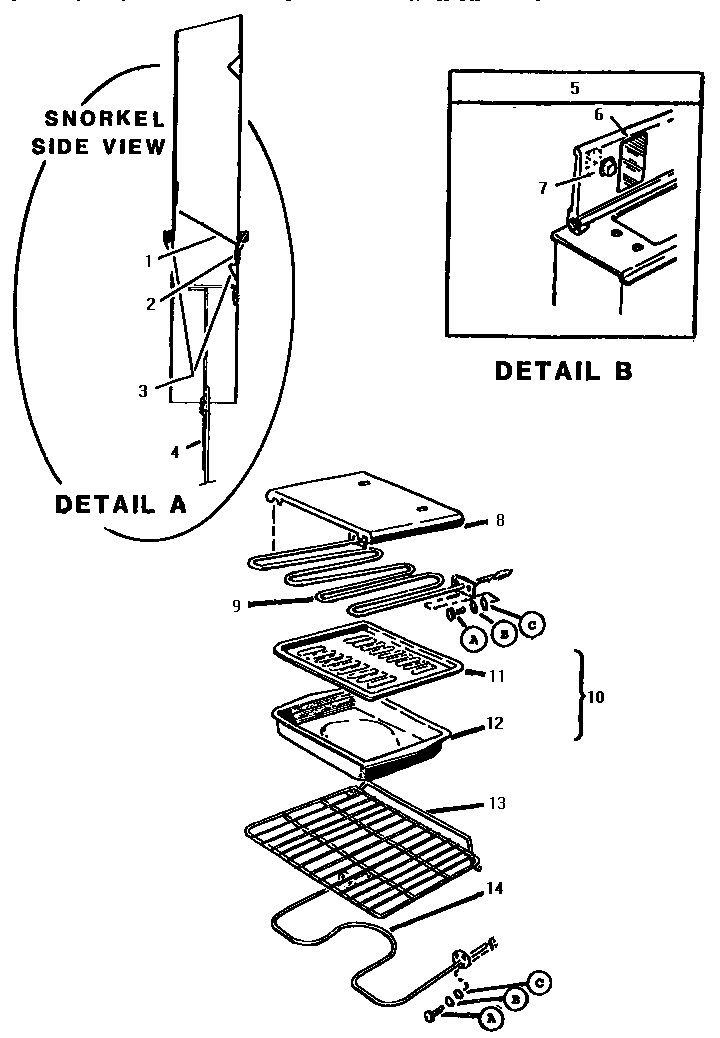 SNORKEL SIDE VIEW

1
2
3
4

DETAIL A

5
6
7

DETAIL B

8
9
A
B
C
11
10
12
13
14
C
B
A