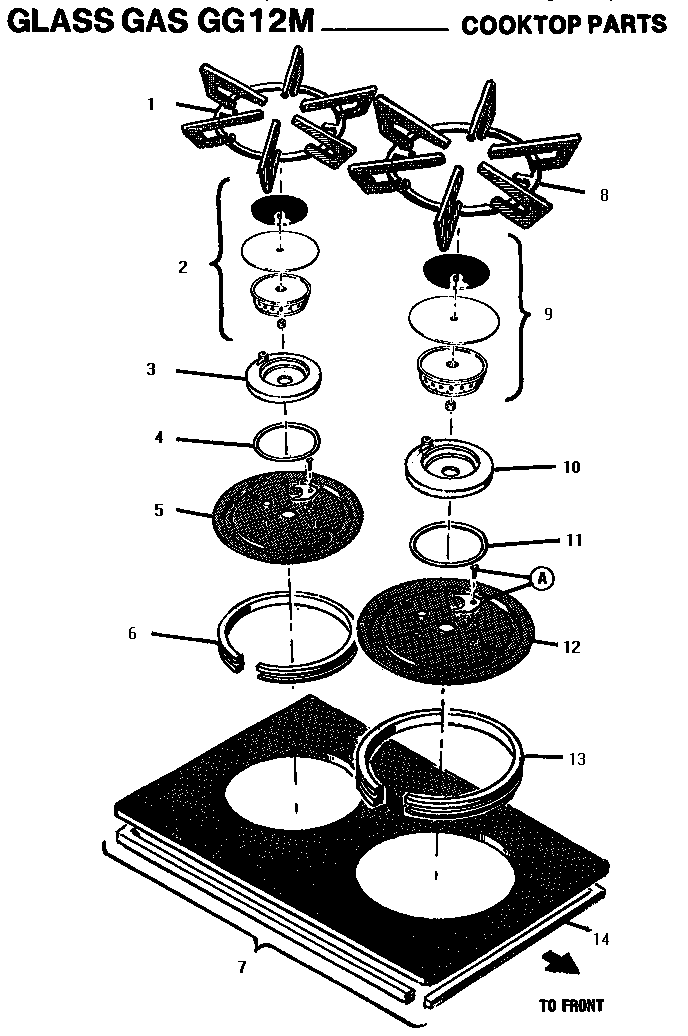 GLASS GAS GG12M COOKTOP PARTS

1
8
2
9
3
4
10
5
11
A
6
12
13
14
7
TO FRONT