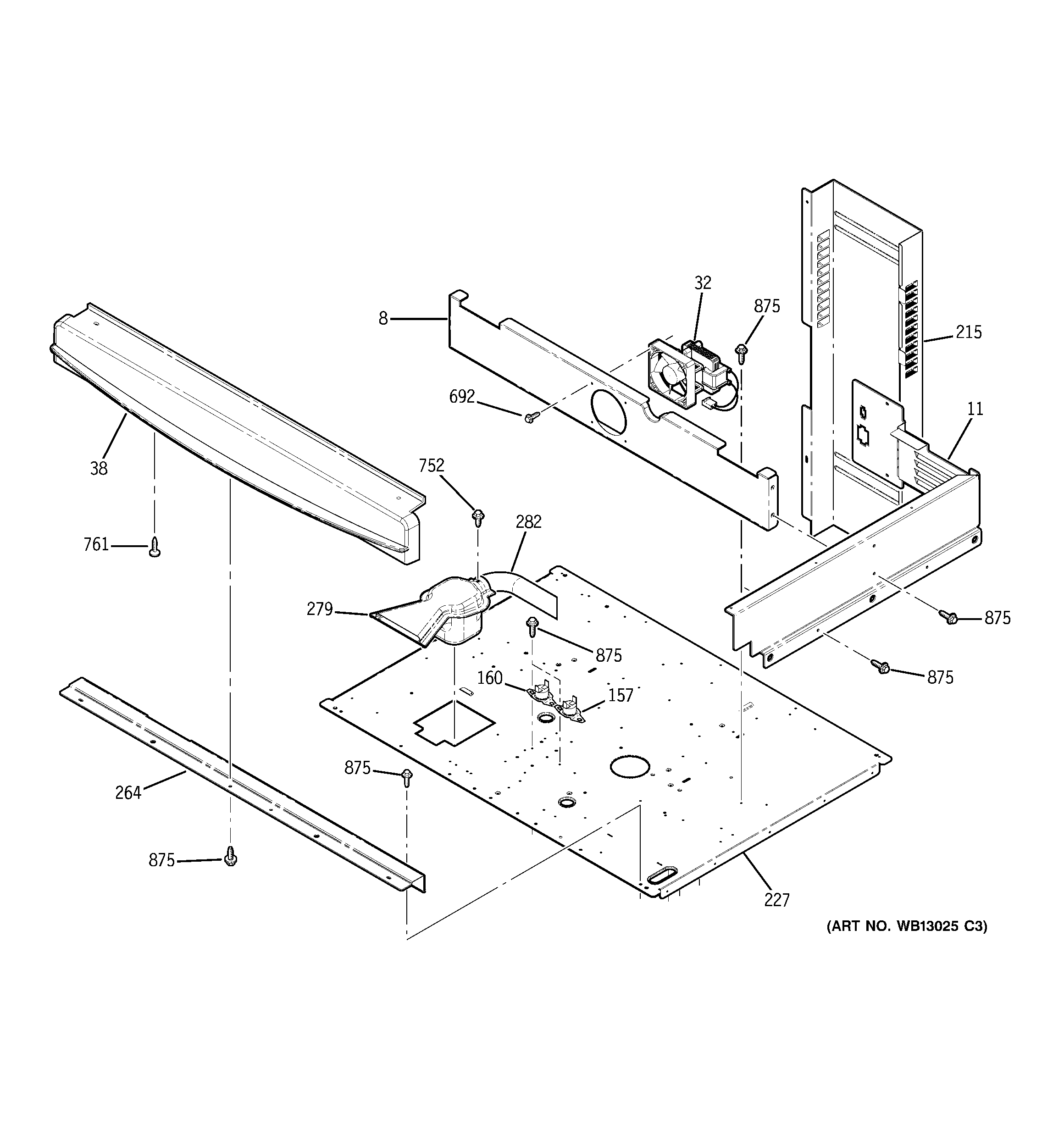 32
875
8
215
692
11
38
752
282
761
279
875
875
875
160
157
875
264
875
227
(ART NO. WB13025 C3)