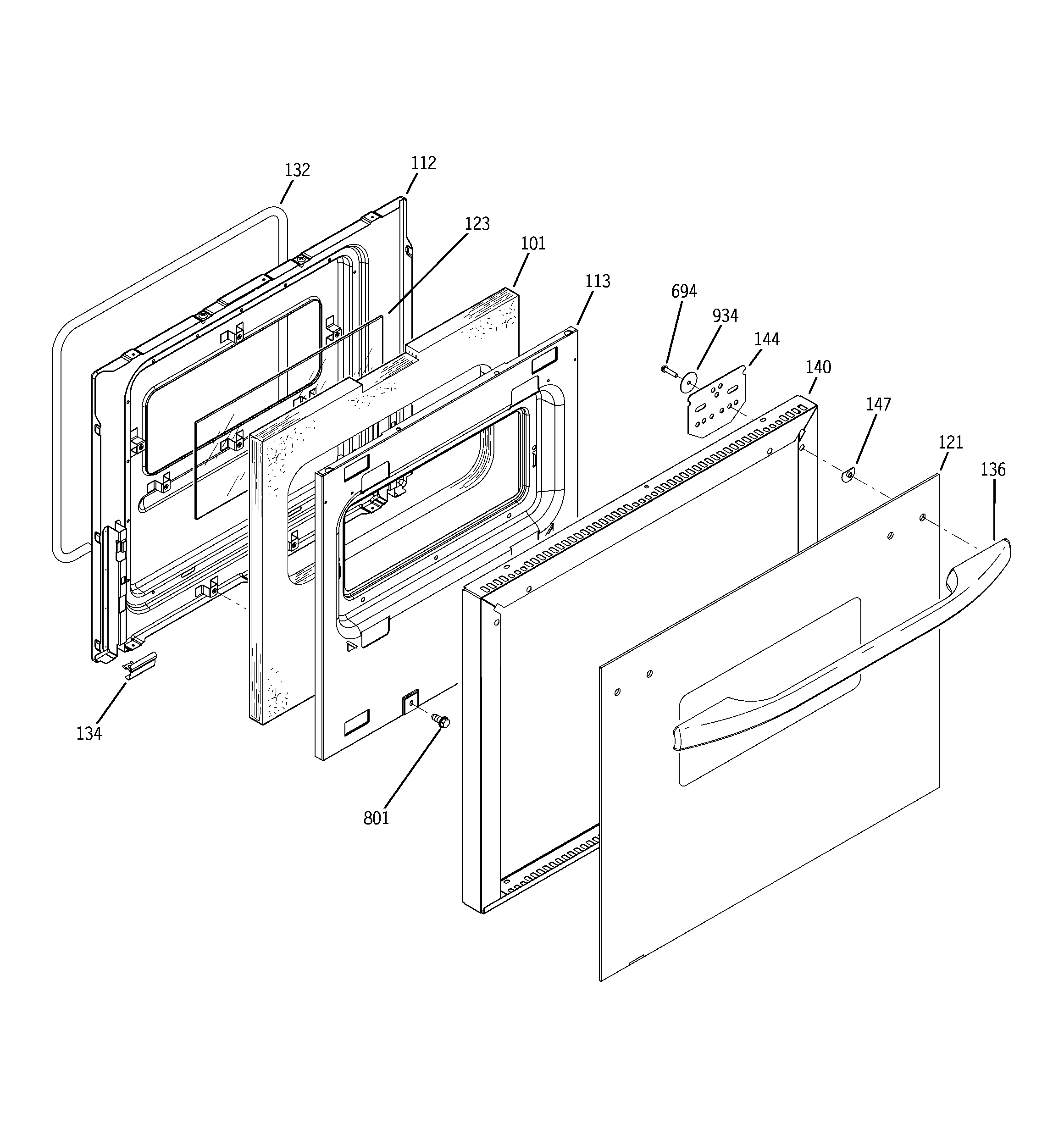 132
112
123
101
113
694
934
144
140
147
121
136
134
801