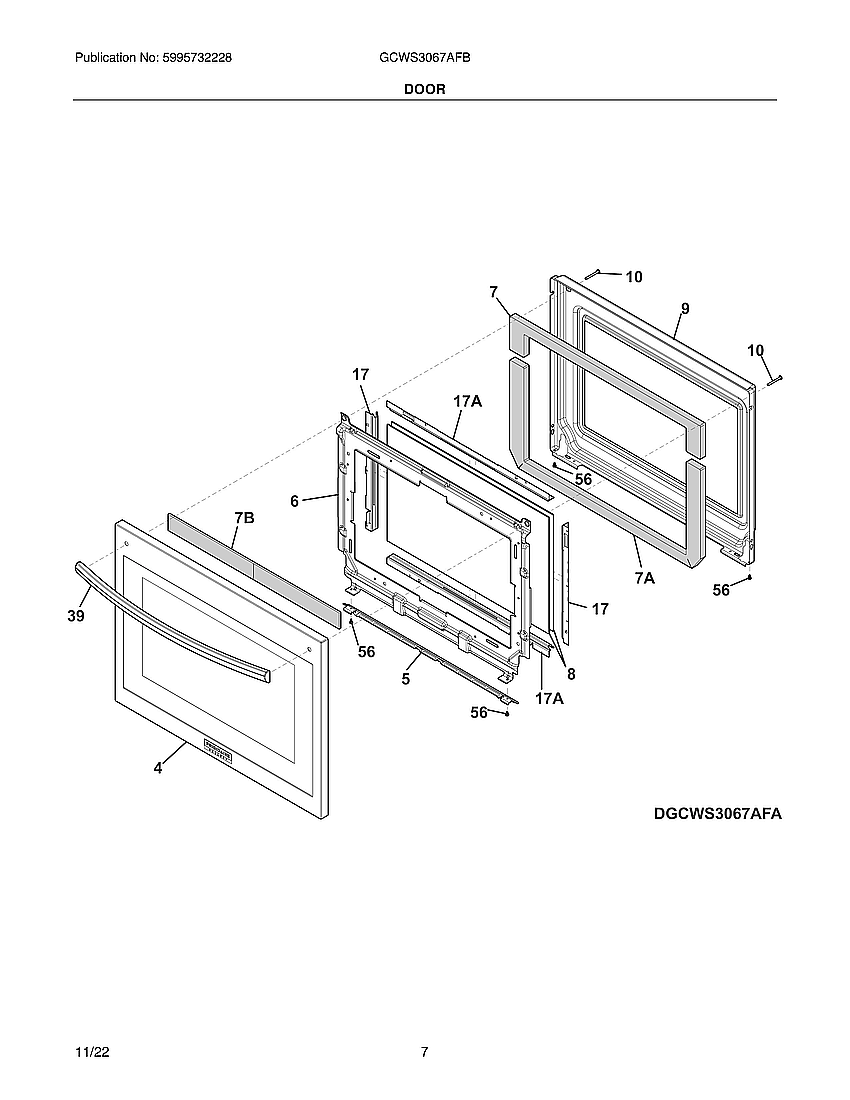 Publication No: 5995732228 GCWS3067AFB

DOOR

10
7
9
10
17
17A
56
6
7B
7A
56
39
17
56
8
5
17A
56
4

DGCWS3067AFA

11/22 7