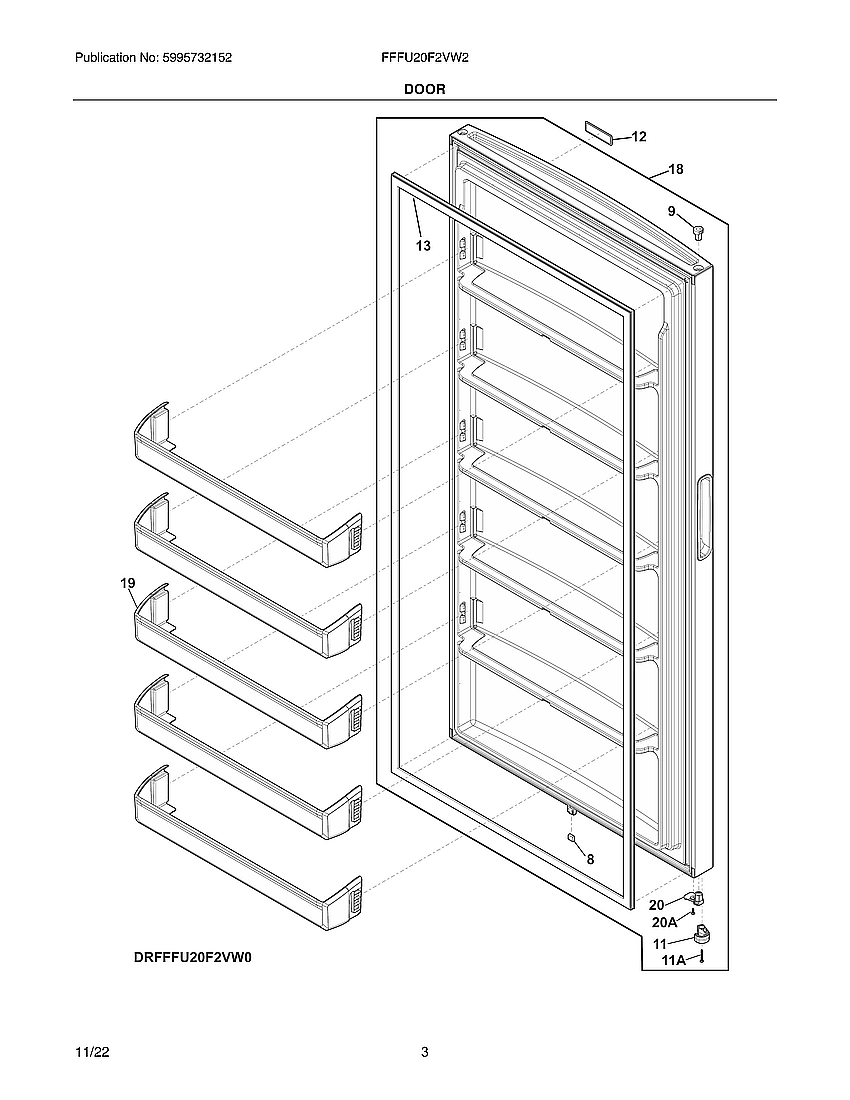 Publication No: 5995732152

FFFU20F2VW2

DOOR

12

18

9

13

19

8

20

20A

11

11A

DRFFFU20F2VW0

11/22

3