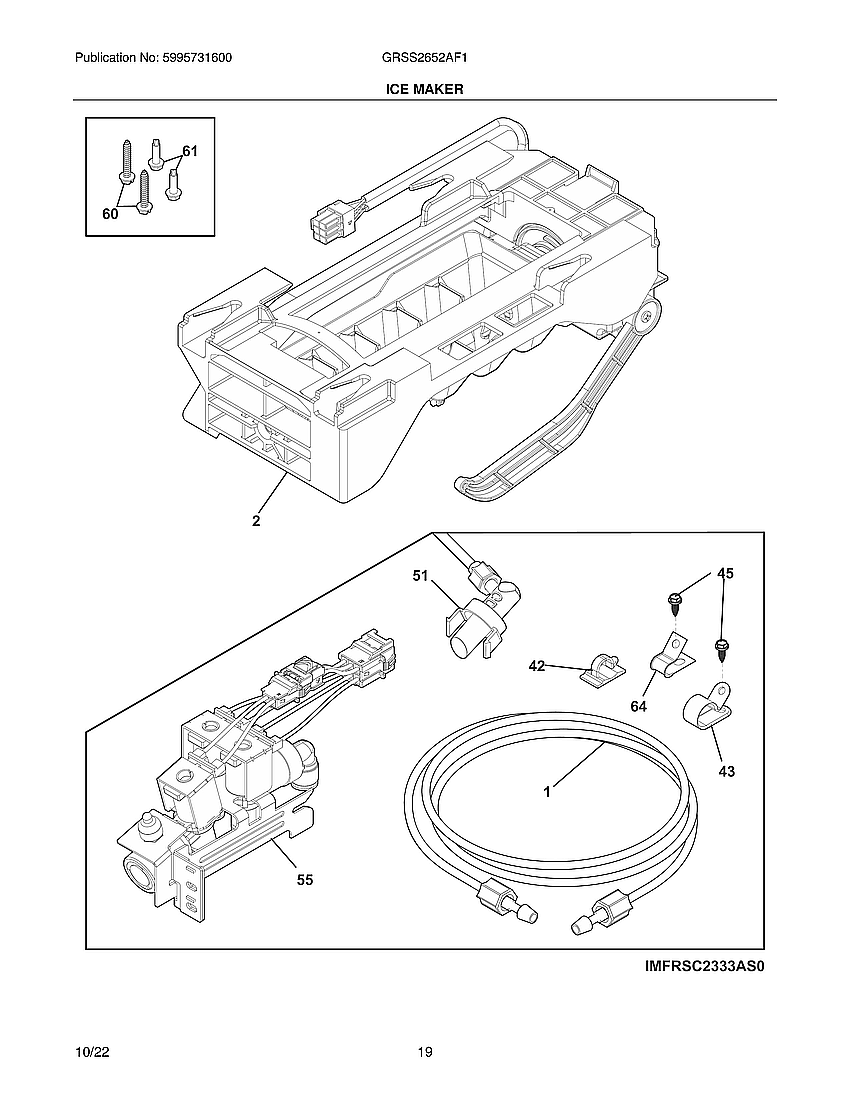 Publication No: 5995731600

GRSS2652AF1

ICE MAKER

61

60

2

51

45

42

64

43

1

55

IMFRSC2333AS0

10/22

19