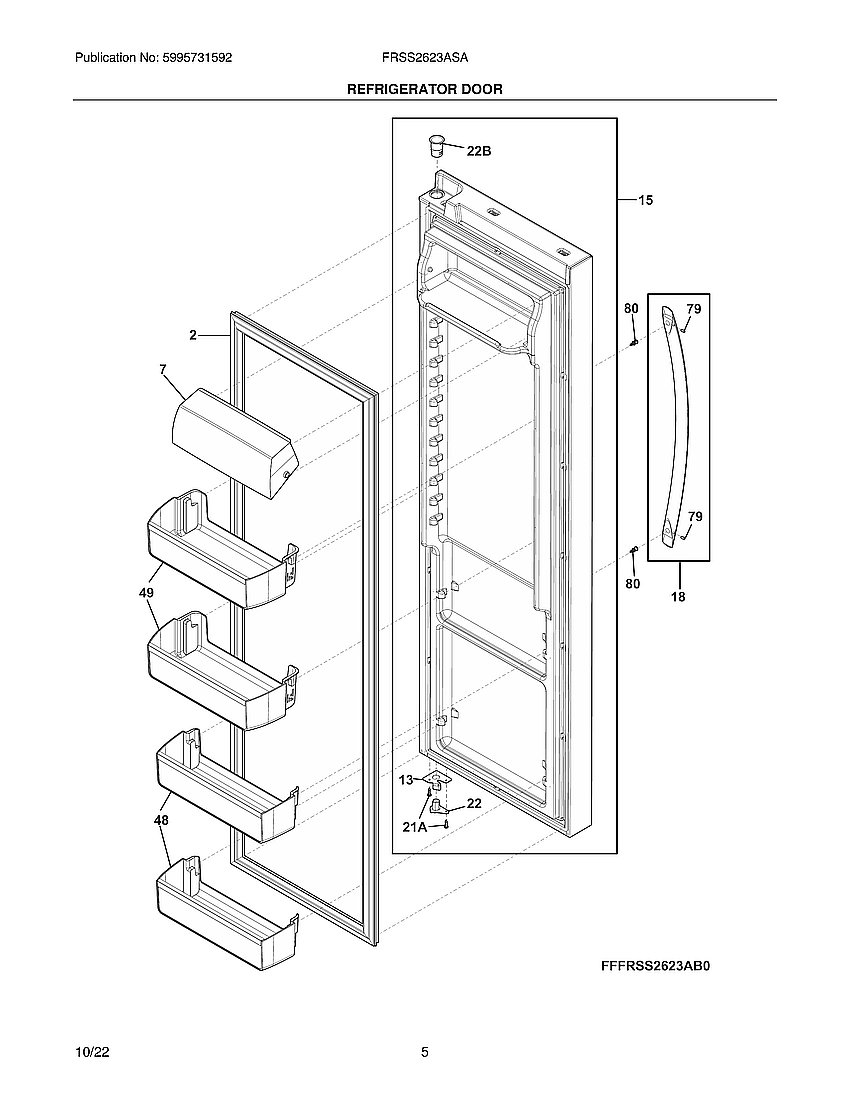 Publication No: 5995731592
FRSS2623ASA

REFRIGERATOR DOOR

22B
15
2
7
80
79
79
80
18
49
13
22
21A
48

FFFRSS2623AB0

10/22
5