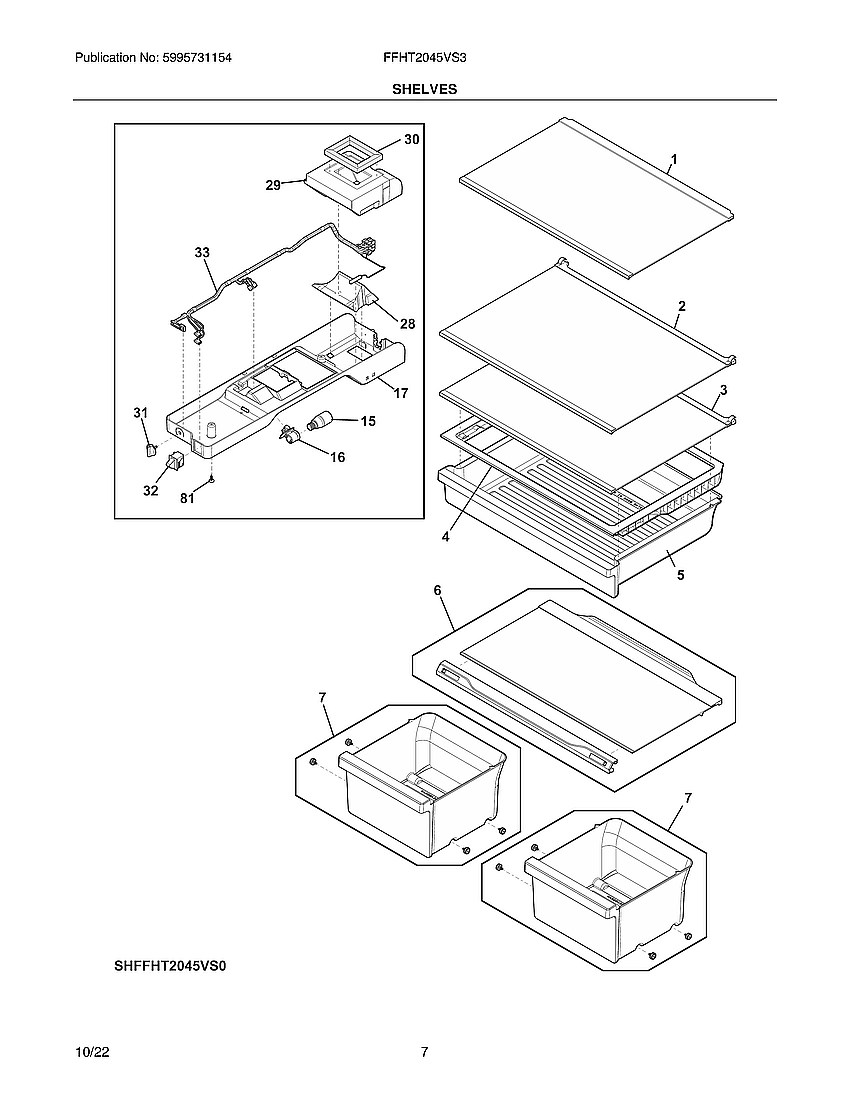 Publication No: 5995731154

FFHT2045VS3

SHELVES

30

29

33

28

17

31

15

16

32

81

1

2

3

4

5

6

7

7

SHFFHT2045VS0

10/22

7