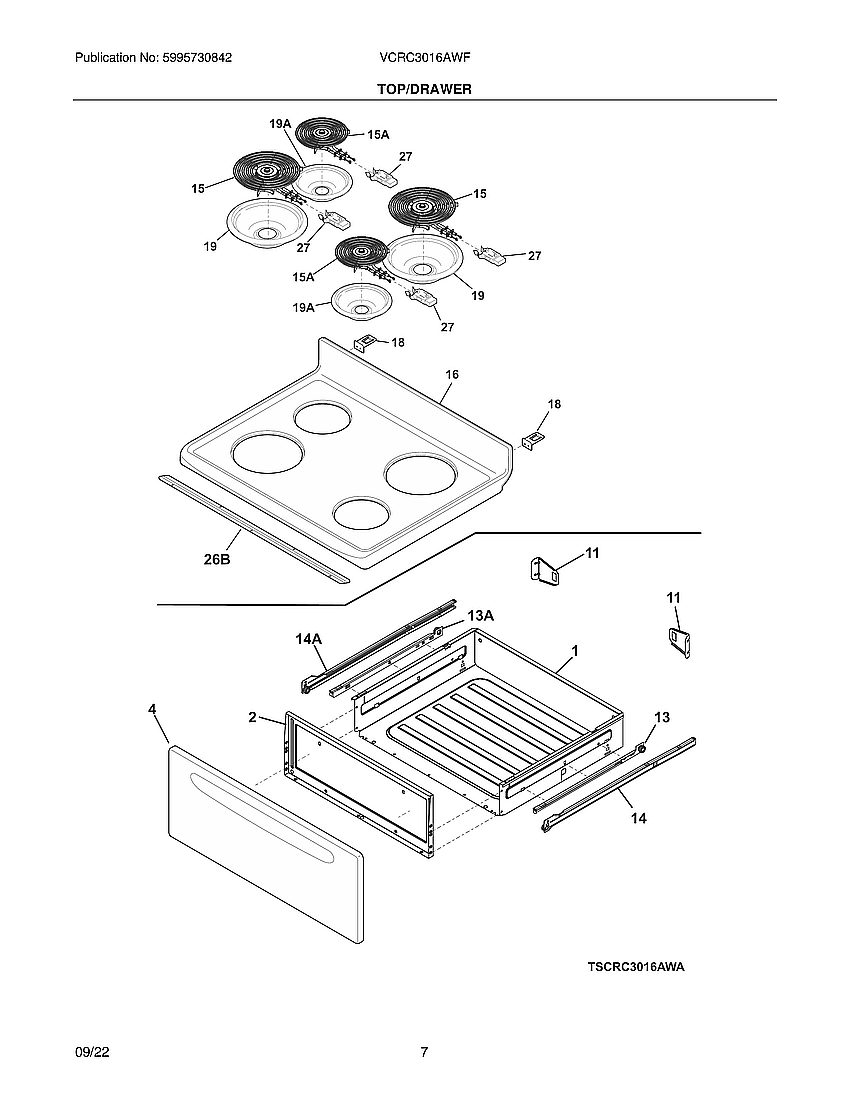 Publication No: 5995730842 VCRC3016AWF

TOP/DRAWER

19A
15A
27
15
15
19
27
27
15A
19
19A
27
18
16
18
26B
11
11
13A
14A
1
4
2
13
14

TSCRC3016AWA

09/22 7